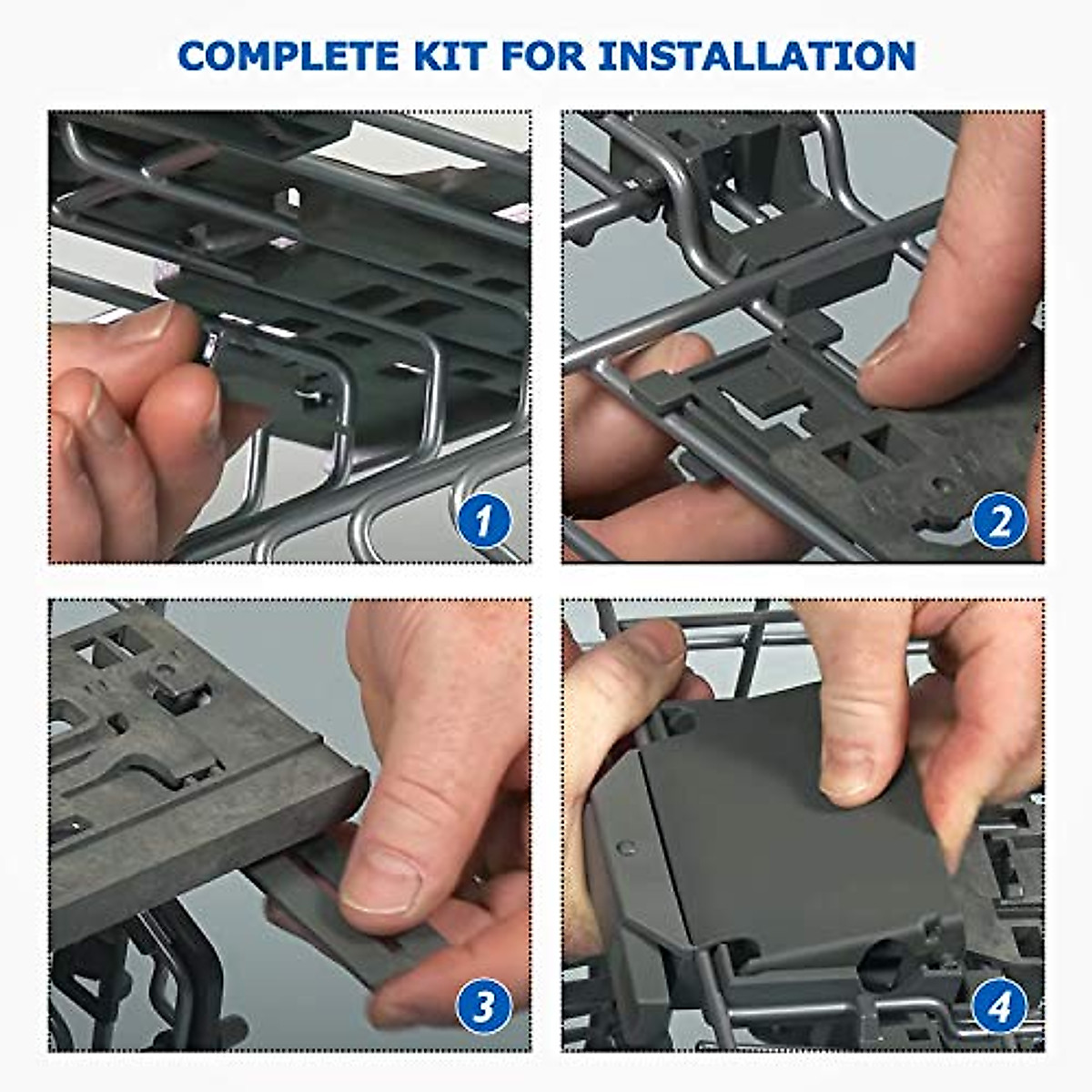 COMPLETE KIT FOR INSTALLATION

1

2

3

4