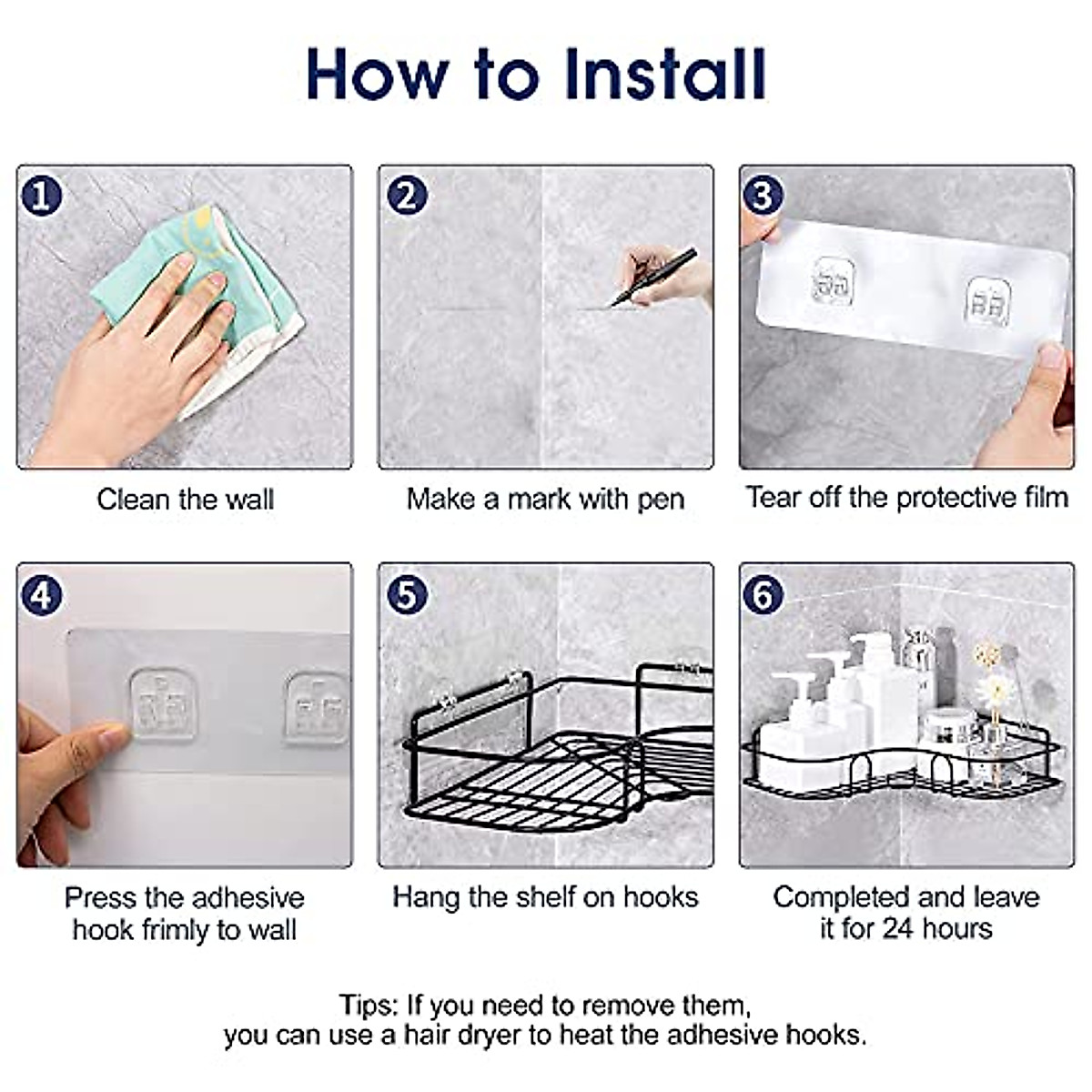 How to Install

1

Clean the wall

2

Make a mark with pen

3

Tear off the protective film

4

Press the adhesive hook frimly to wall

5

Hang the shelf on hooks

6

Completed and leave it for 24 hours

Tips: If you need to remove them, you can use a hair dryer to heat the adhesive hooks.