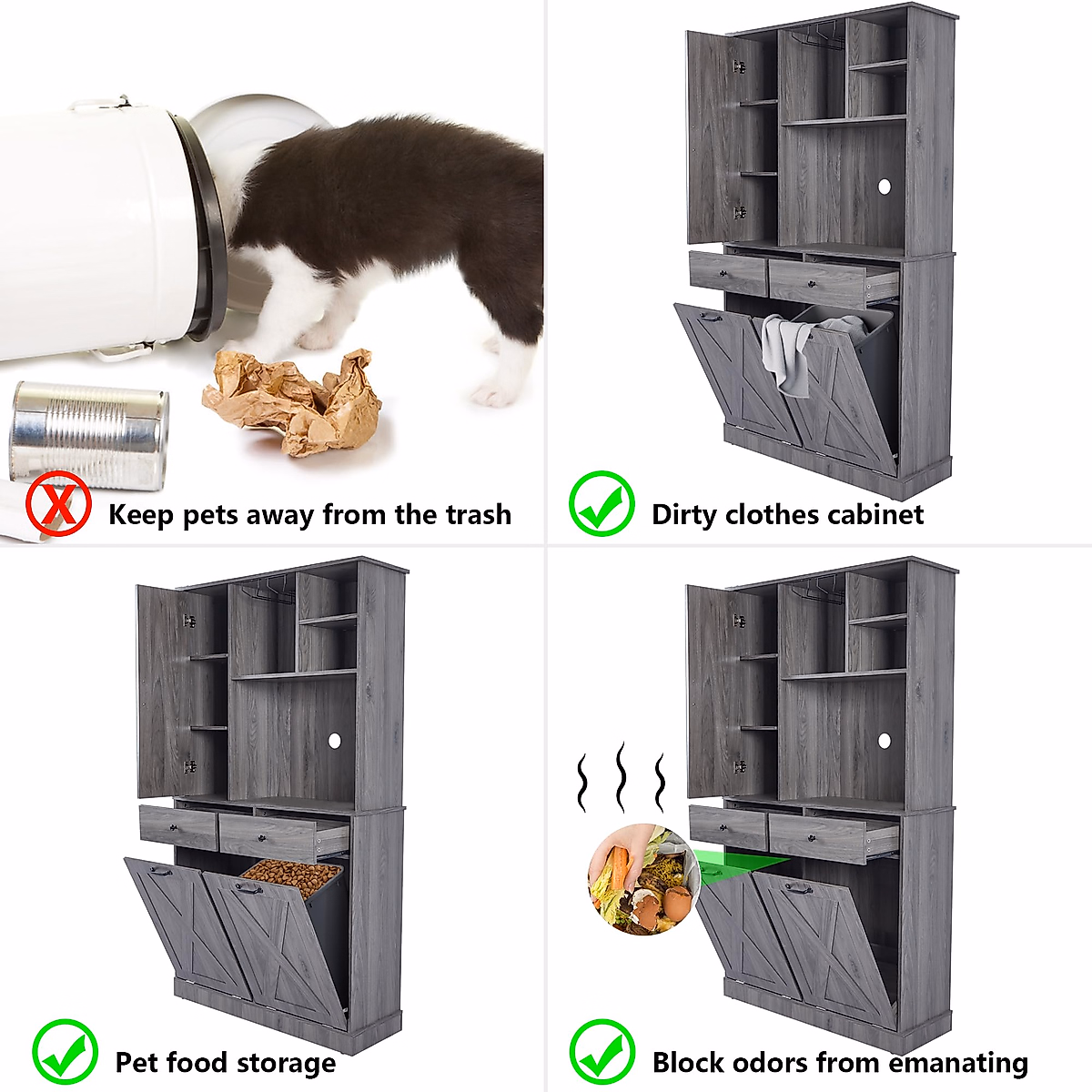 Keep pets away from the trash

Dirty clothes cabinet

Pet food storage

Block odors from emanating