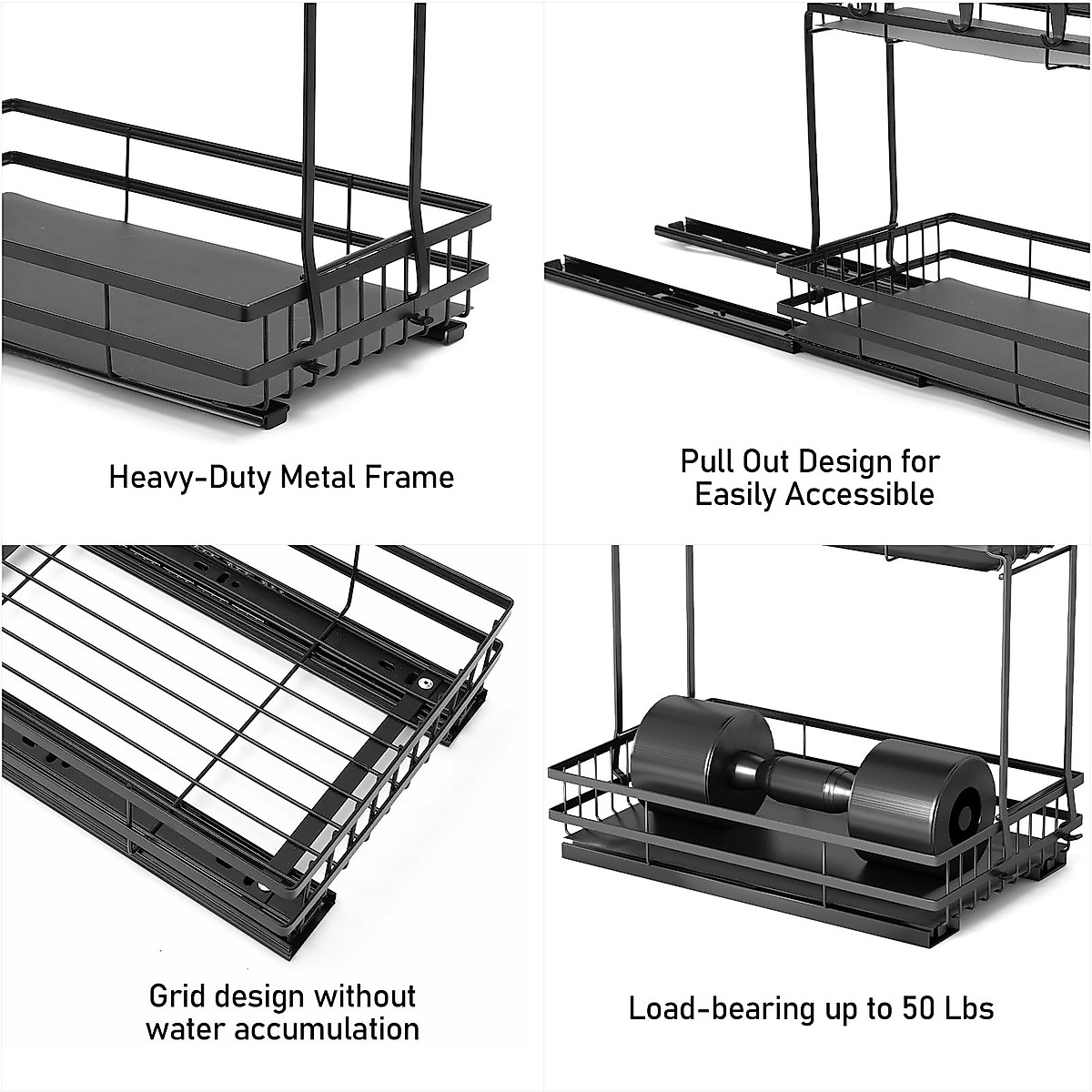 Heavy-Duty Metal Frame

Pull Out Design for Easily Accessible

Grid design without water accumulation

Load-bearing up to 50 Lbs