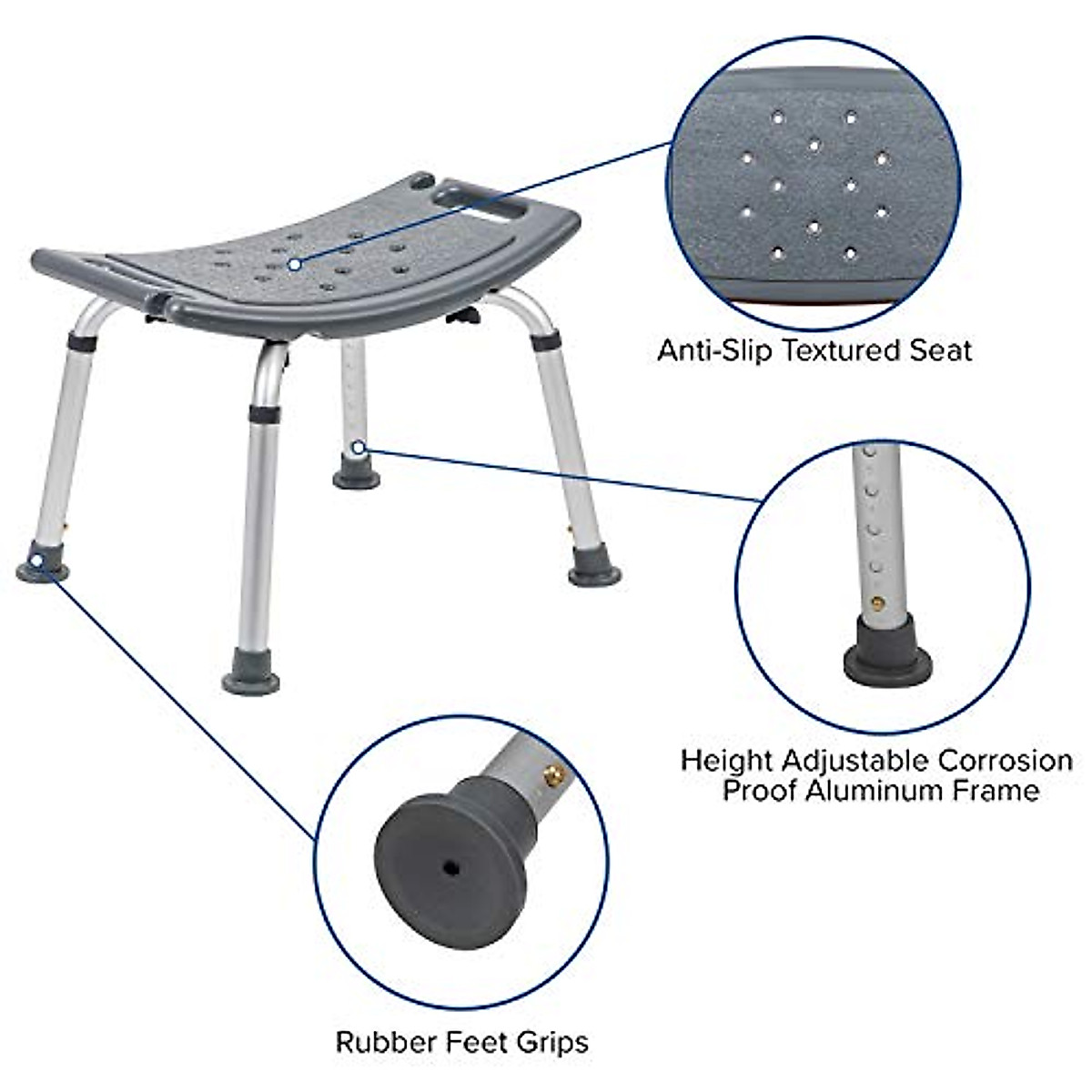 Anti-Slip Textured Seat

Height Adjustable Corrosion Proof Aluminum Frame

Rubber Feet Grips