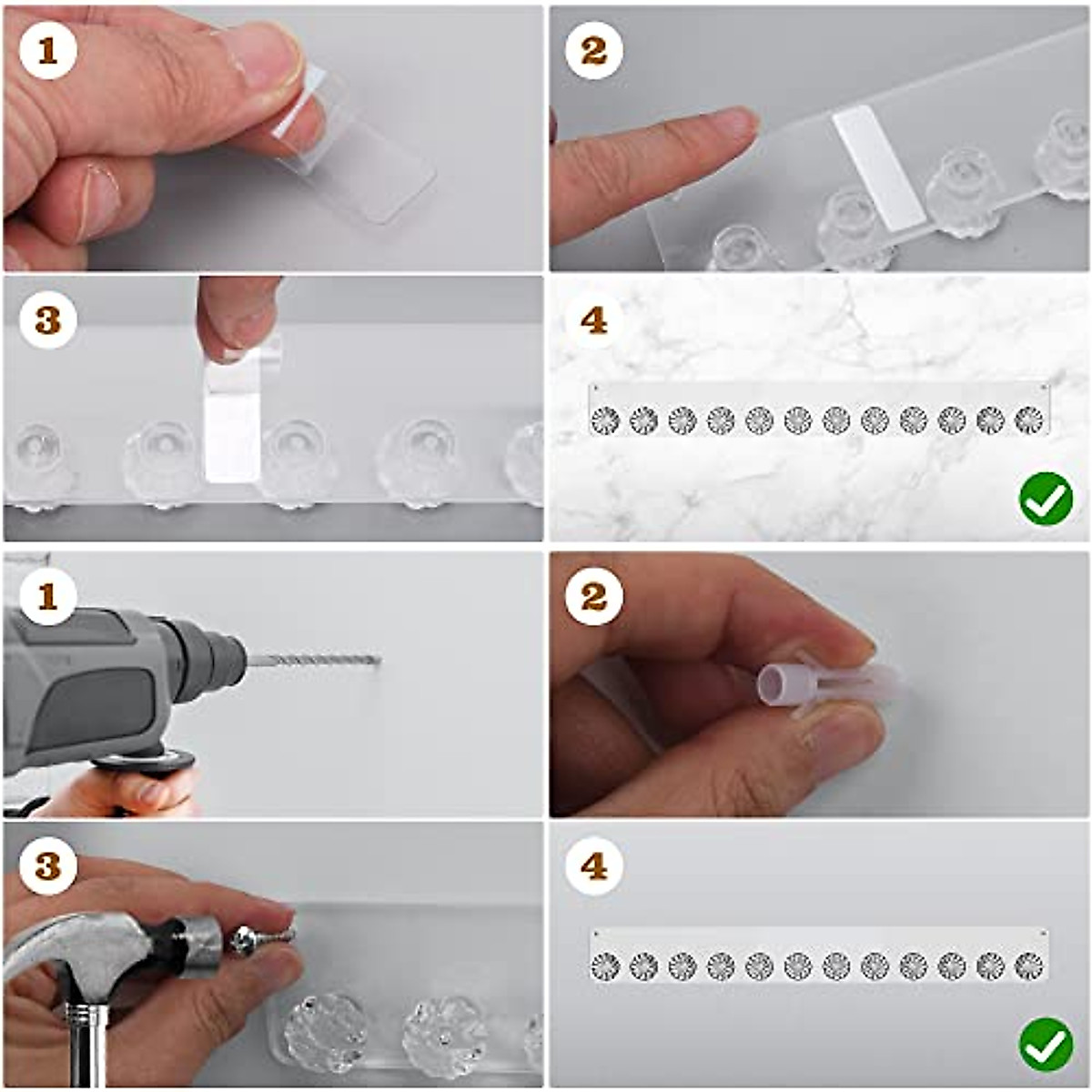 1

2

3

4

1

2

3

4