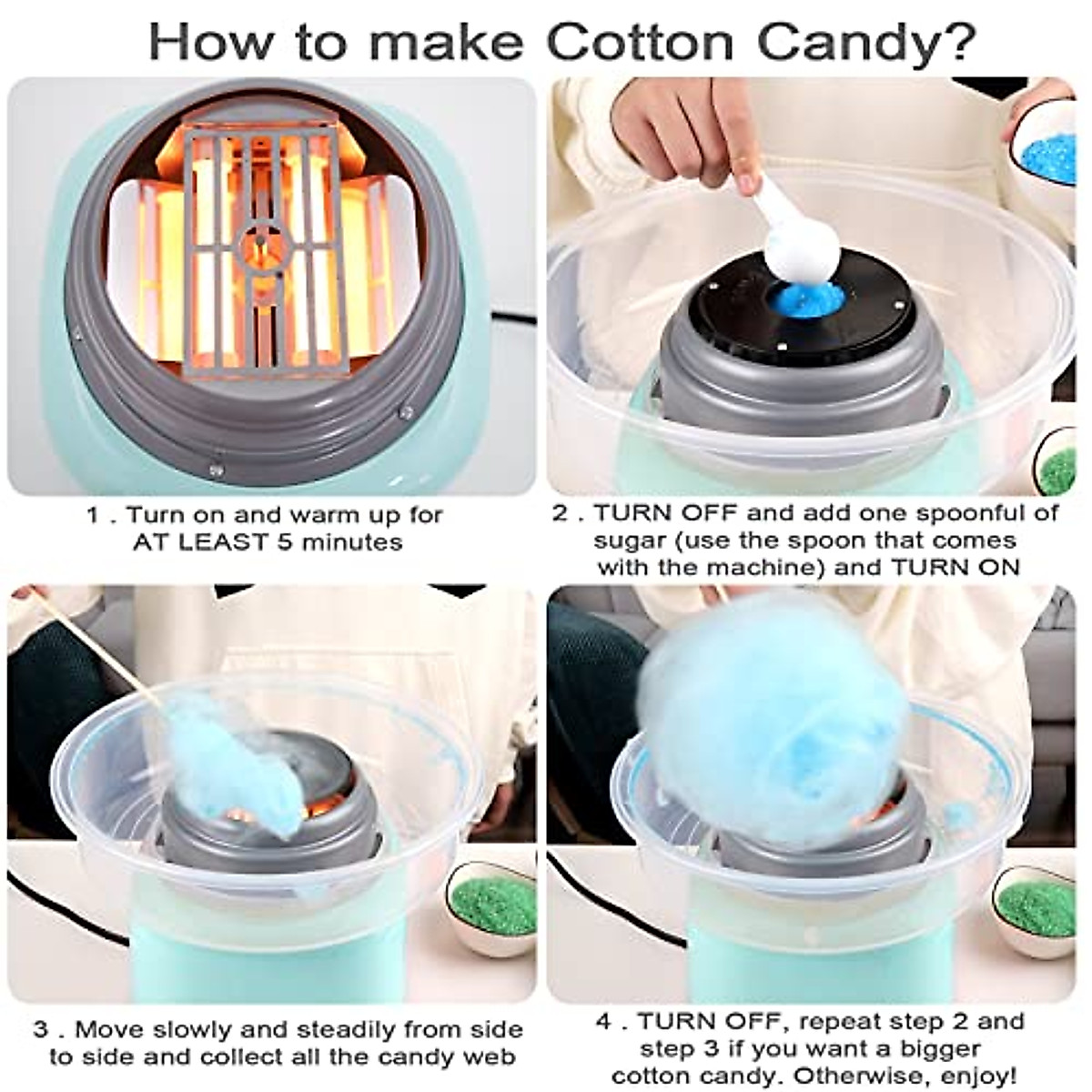 How to make Cotton Candy?

1 . Turn on and warm up for AT LEAST 5 minutes

2 . TURN OFF and add one spoonful of sugar (use the spoon that comes with the machine) and TURN ON

3 . Move slowly and steadily from side to side and collect all the candy web

4 . TURN OFF, repeat step 2 and step 3 if you want a bigger cotton candy. Otherwise, enjoy!