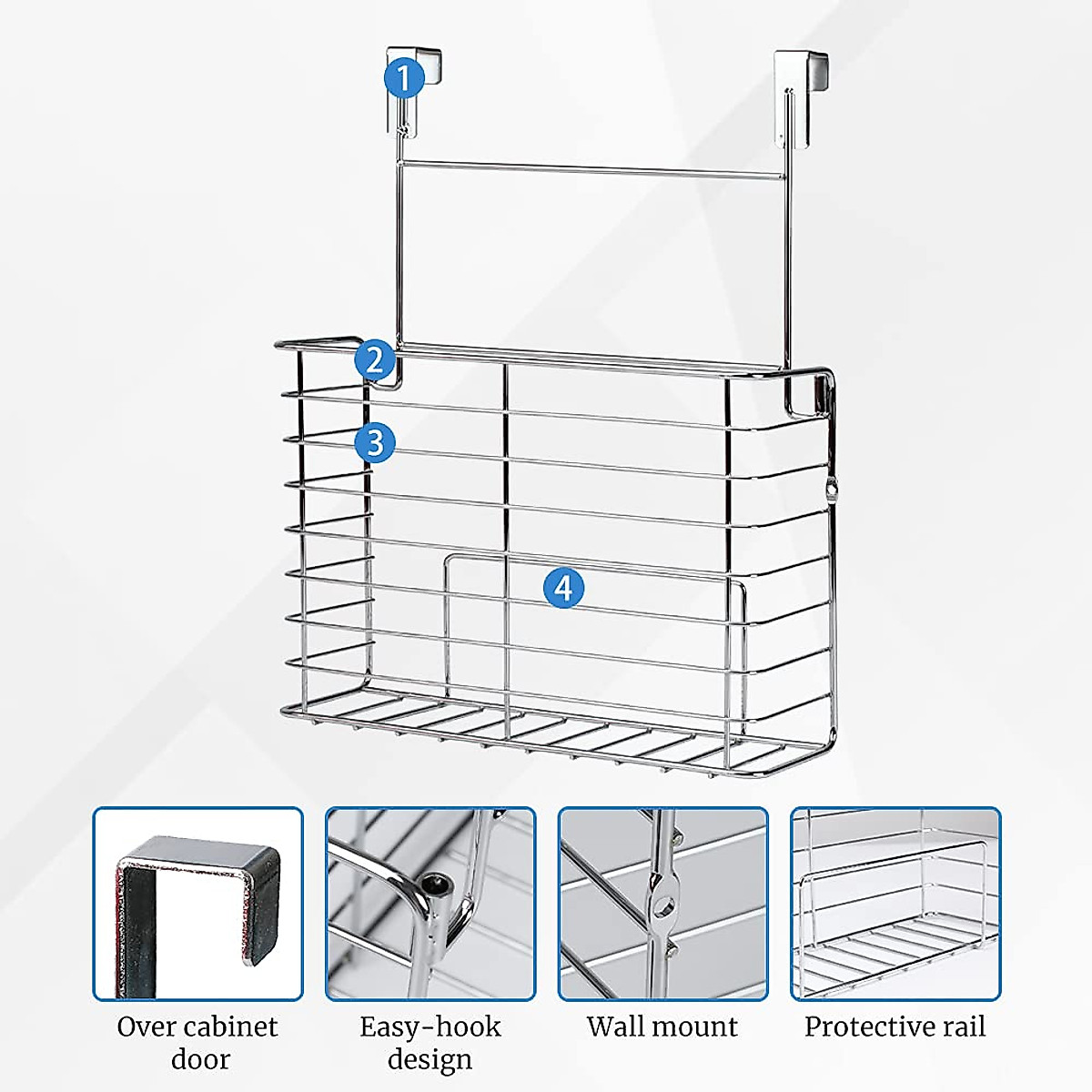 1
2
3
4

Over cabinet door

Easy-hook design

Wall mount

Protective rail