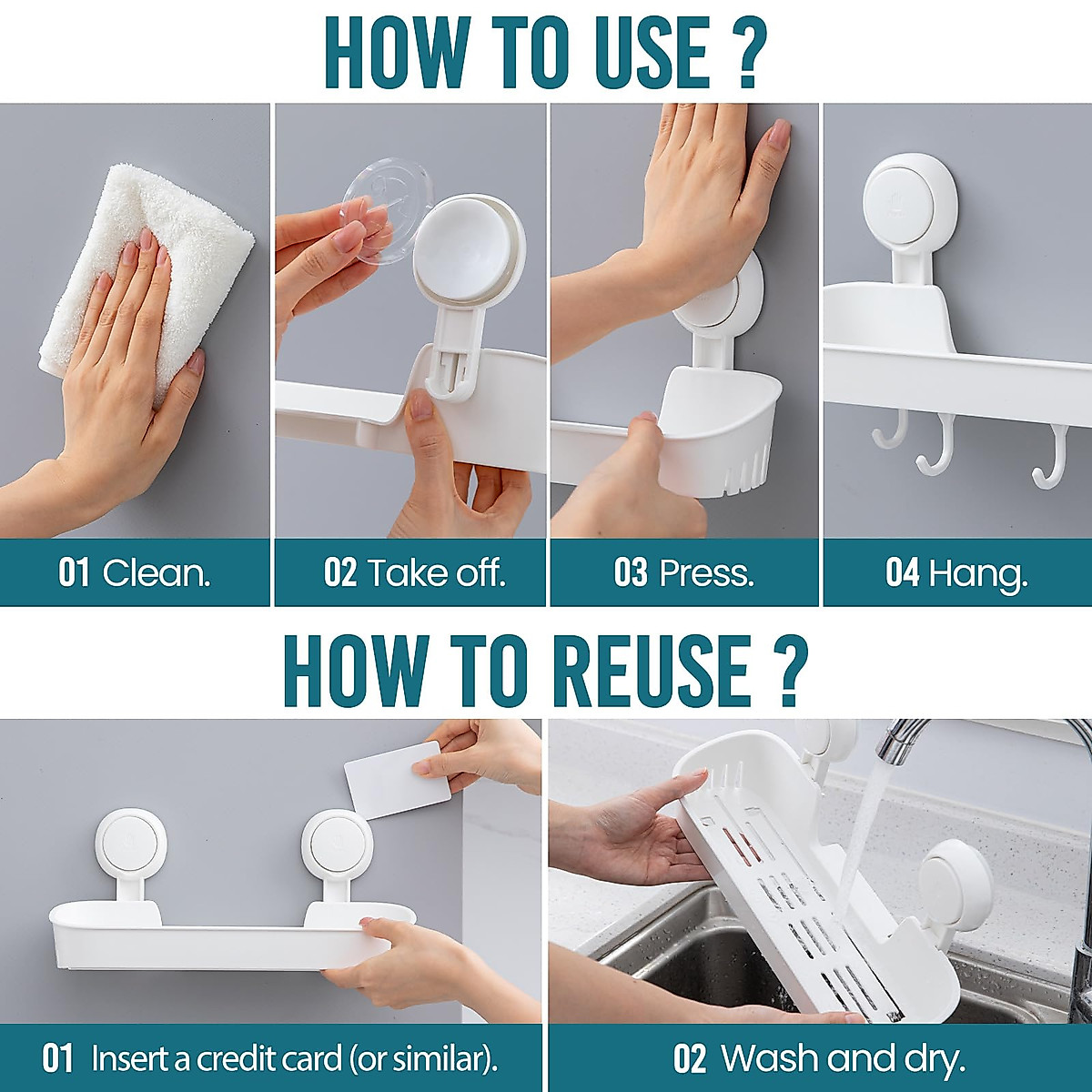 HOW TO USE ?

01 Clean.

02 Take off.

03 Press.

04 Hang.

HOW TO REUSE ?

01 Insert a credit card (or similar).

02 Wash and dry.