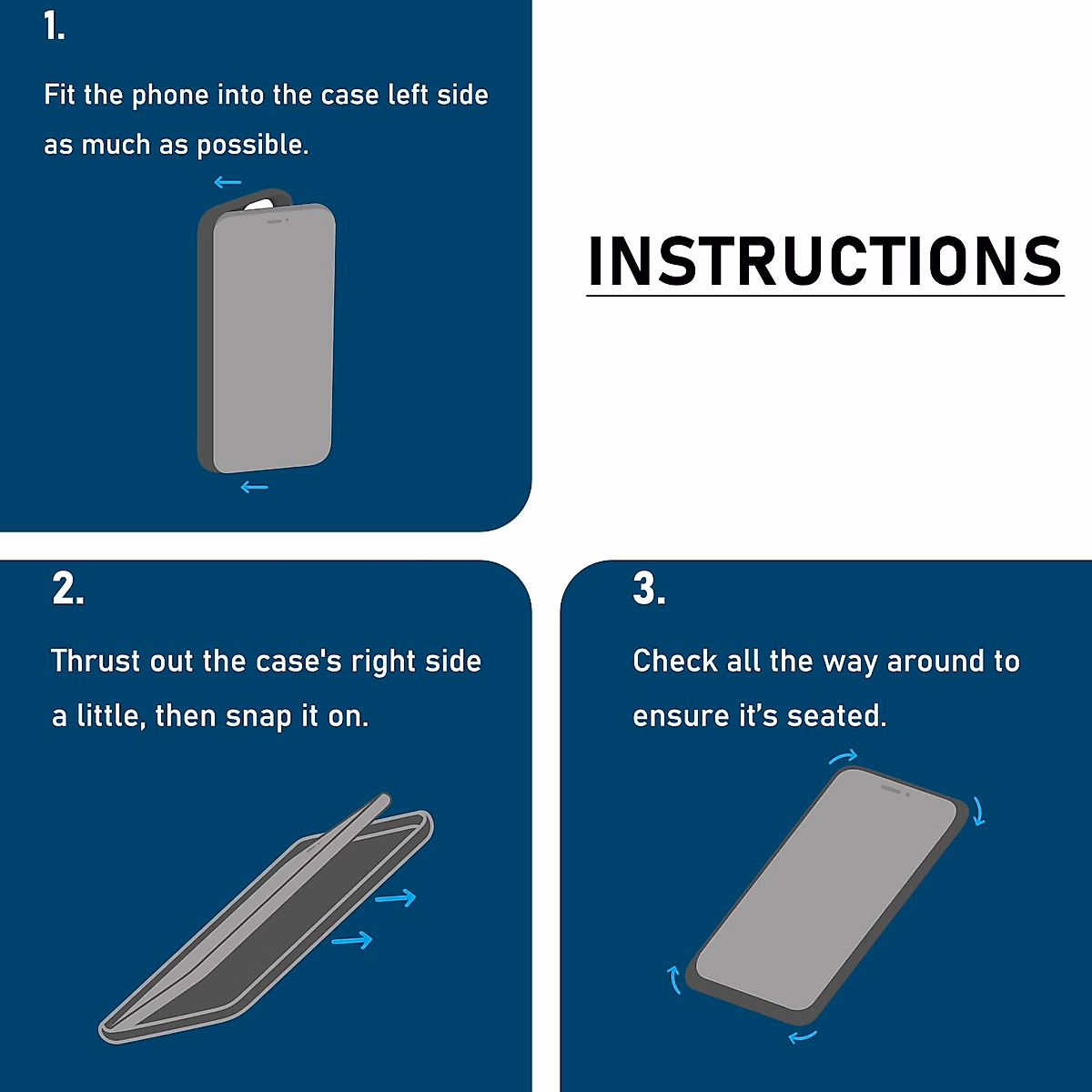 1.

Fit the phone into the case left side as much as possible.

INSTRUCTIONS

2.

Thrust out the case's right side a little, then snap it on.

3.

Check all the way around to ensure it's seated.