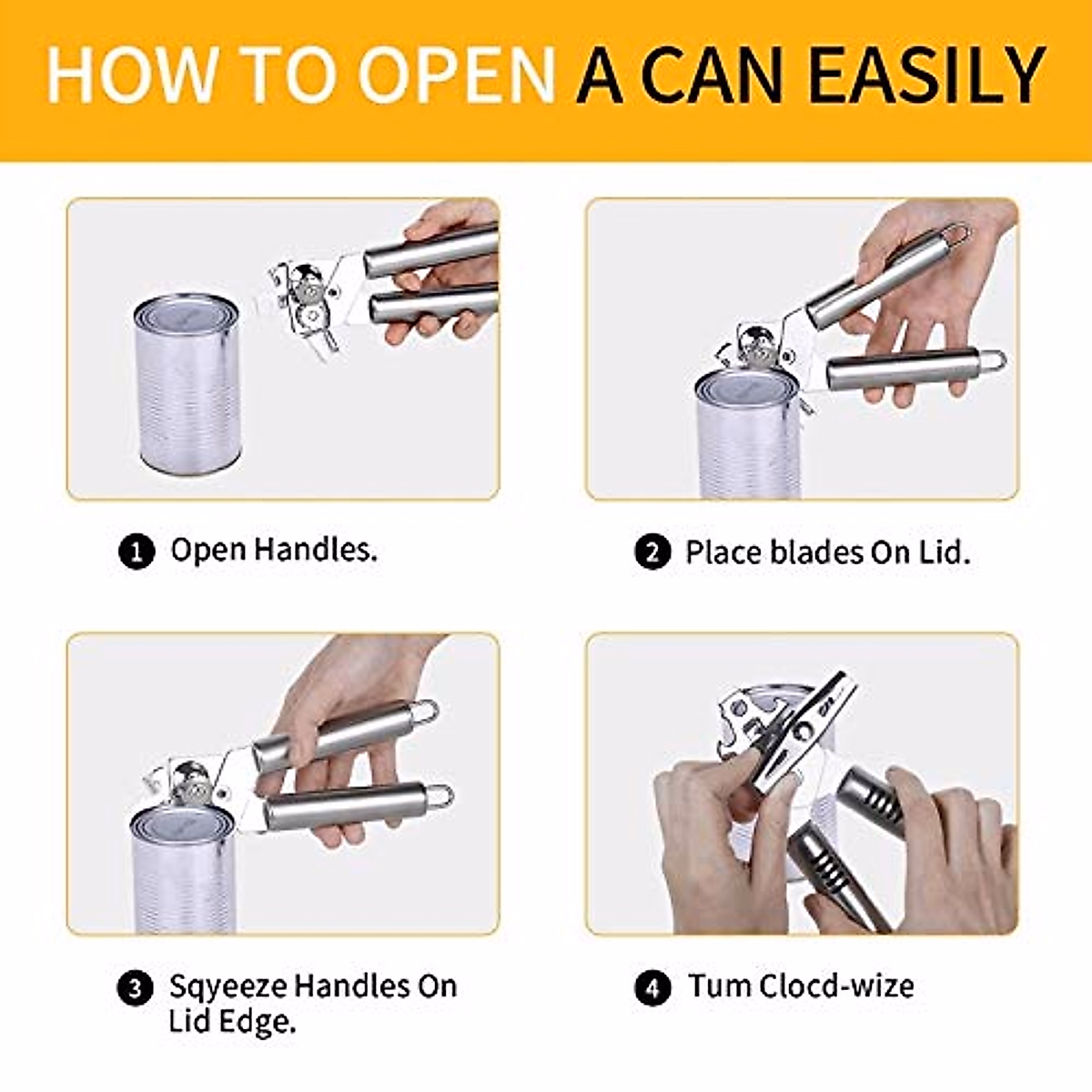 HOW TO OPEN A CAN EASILY

1 Open Handles.

2 Place blades On Lid.

3 Sqyeeze Handles On Lid Edge.

4 Tum Clocd-wize