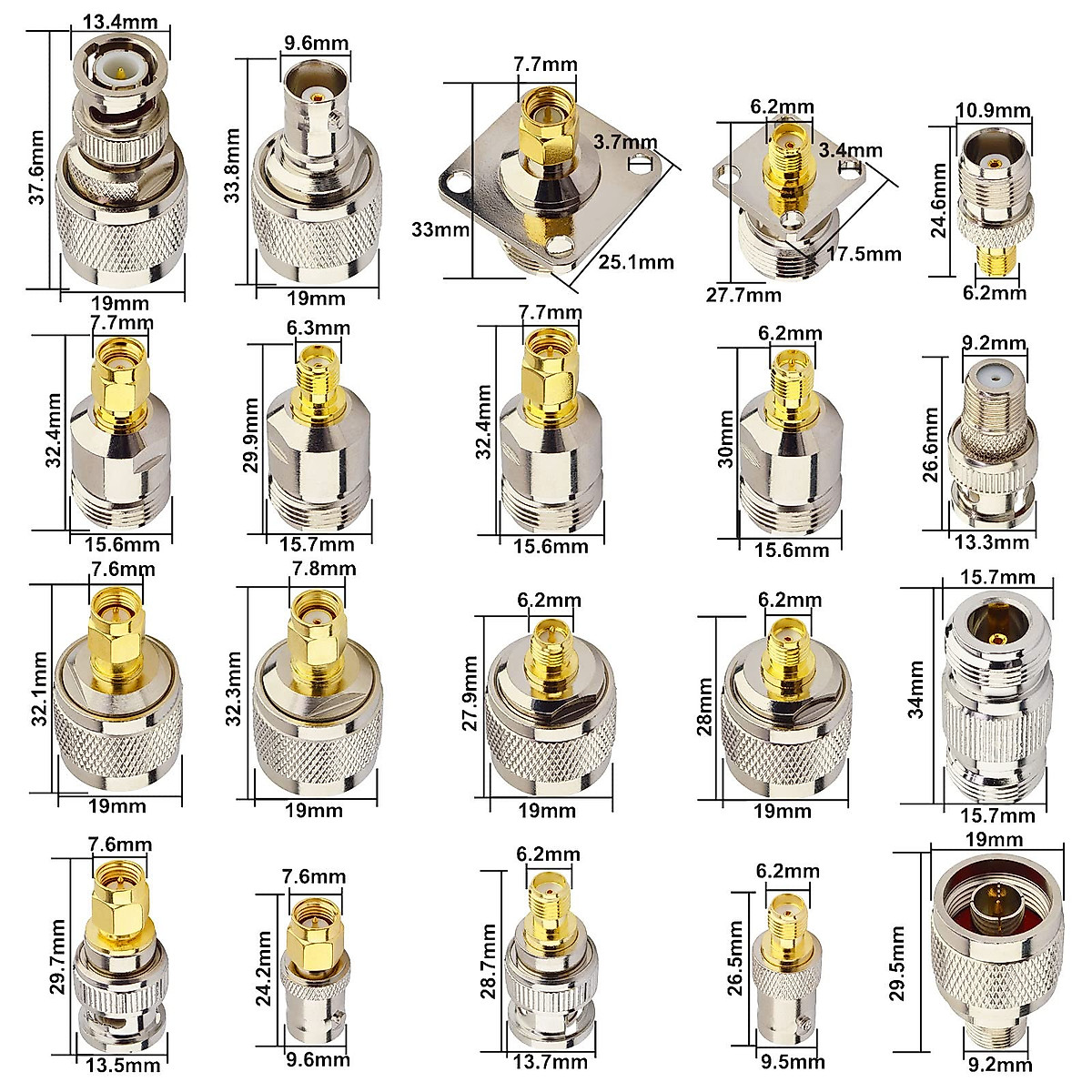 13.4mm
37.6mm
19mm
9.6mm
33.8mm
19mm
7.7mm
3.7mm
33mm
25.1mm
6.2mm
3.4mm
17.5mm
27.7mm
10.9mm
24.6mm
6.2mm
7.7mm
32.4mm
15.6mm
6.3mm
29.9mm
15.7mm
7.7mm
32.4mm
15.6mm
6.2mm
30mm
15.6mm
9.2mm
26.6mm
13.3mm
7.6mm
32.1mm
19mm
7.8mm
32.3mm
19mm
6.2mm
27.9mm
19mm
6.2mm
28mm
19mm
15.7mm
34mm
15.7mm
7.6mm
29.7mm
13.5mm
7.6mm
24.2mm
9.6mm
6.2mm
28.7mm
13.7mm
6.2mm
26.5mm
9.5mm
19mm
29.5mm
9.2mm