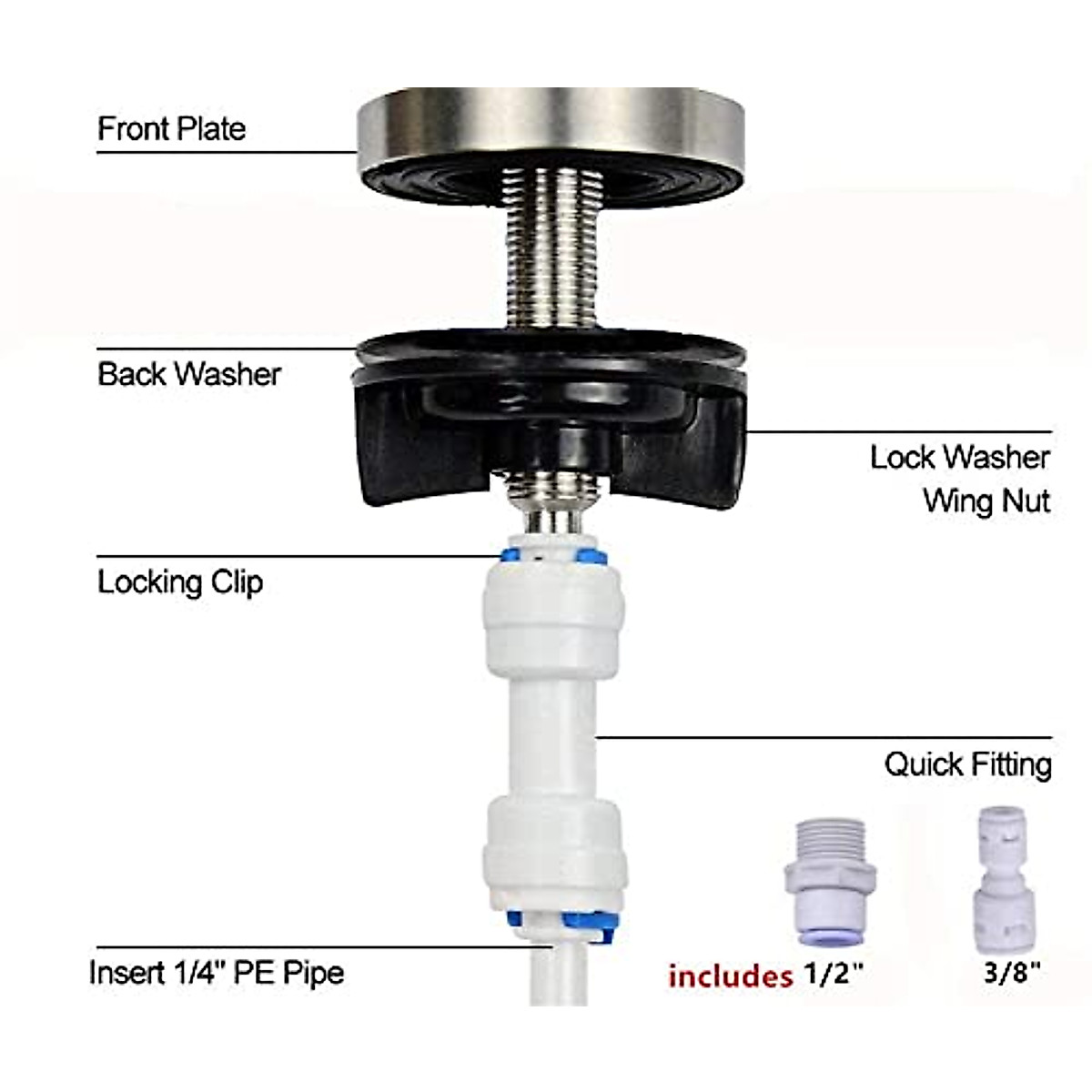 Front Plate

Back Washer

Lock Washer
Wing Nut

Locking Clip

Quick Fitting

Insert 1/4" PE Pipe

includes 1/2"

3/8"