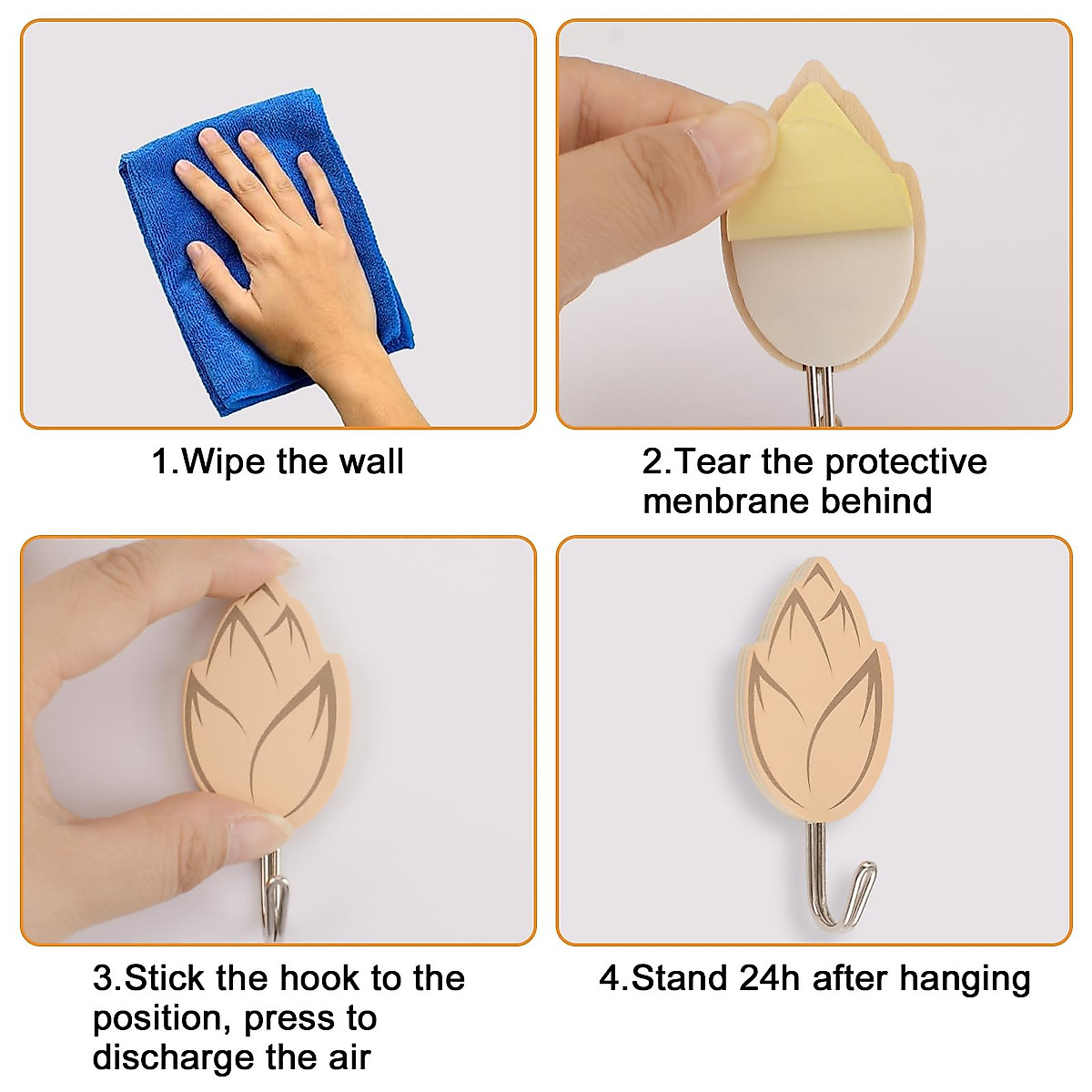 1.Wipe the wall

2.Tear the protective menbrane behind

3.Stick the hook to the position, press to discharge the air

4.Stand 24h after hanging