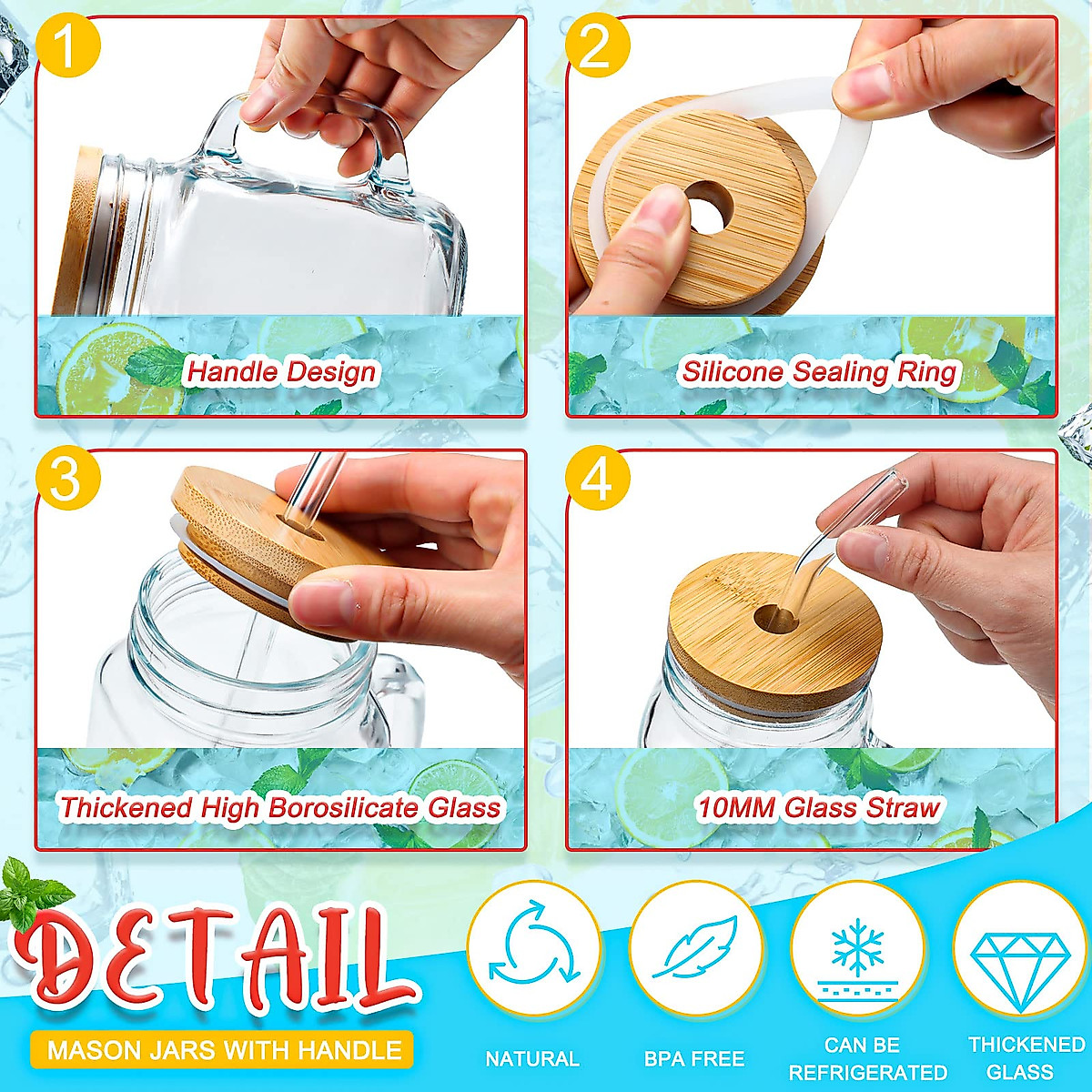 1
Handle Design

2
Silicone Sealing Ring

3
Thickened High Borosilicate Glass

4
10MM Glass Straw

DETAIL
MASON JARS WITH HANDLE

NATURAL

BPA FREE

CAN BE REFRIGERATED

THICKENED GLASS