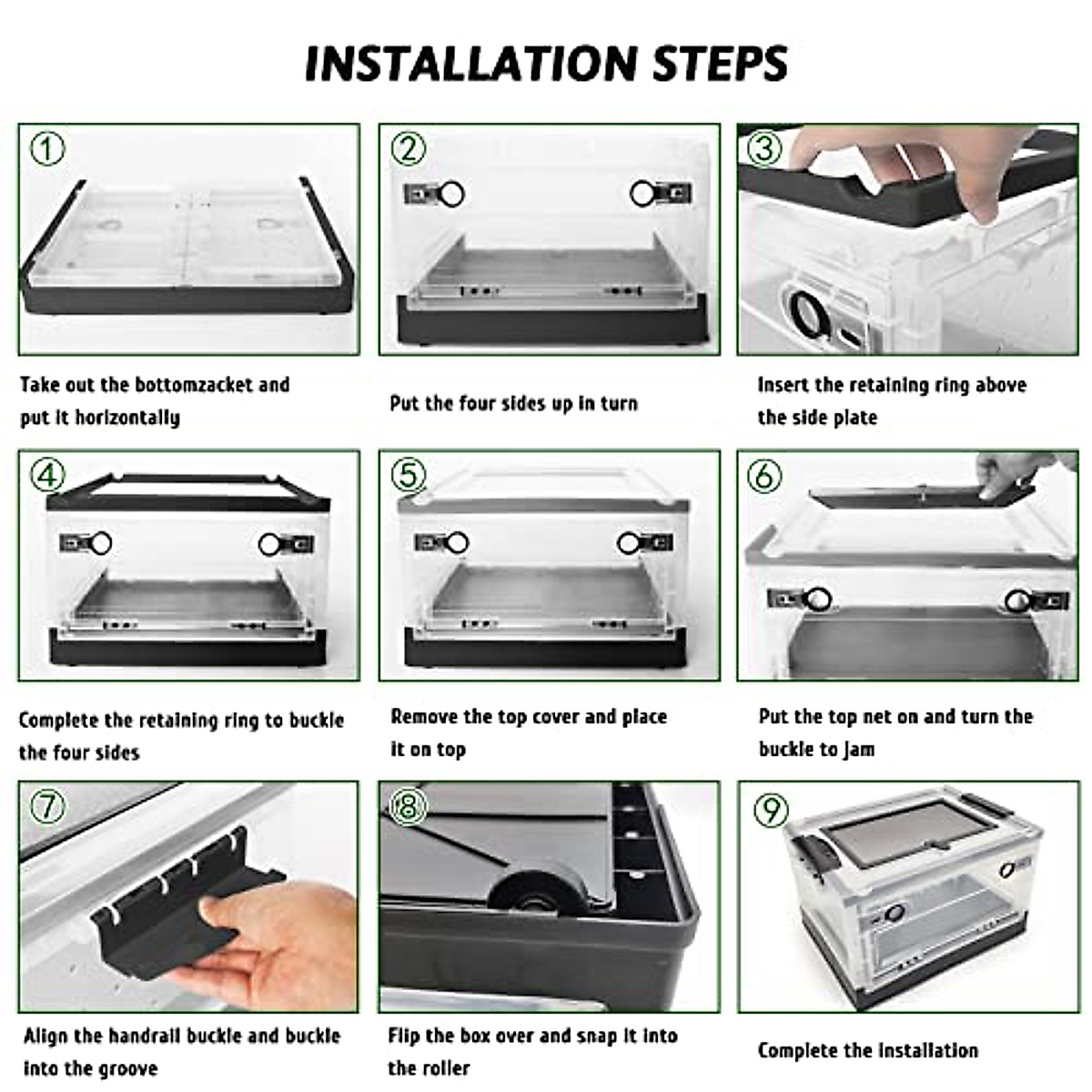 INSTALLATION STEPS

①

Take out the bottomzacket and put it horizontally

②

Put the four sides up in turn

③

Insert the retaining ring above the side plate

④

Complete the retaining ring to buckle the four sides

⑤

Remove the top cover and place it on top

⑥

Put the top net on and turn the buckle to jam

⑦

Align the handrail buckle and buckle into the groove

⑧

Flip the box over and snap it into the roller

⑨

Complete the installation