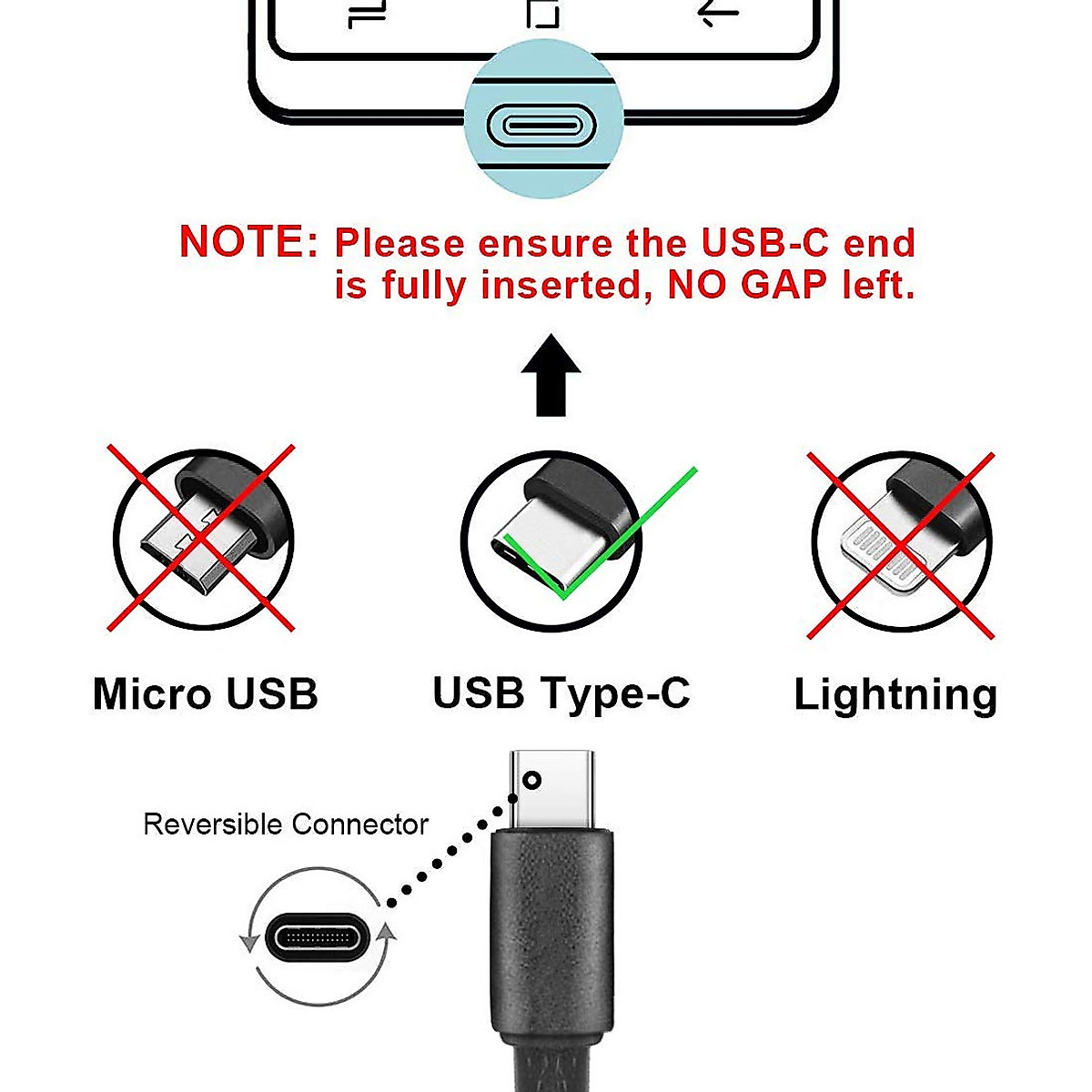 NOTE: Please ensure the USB-C end is fully inserted, NO GAP left.

Micro USB

USB Type-C

Lightning

Reversible Connector