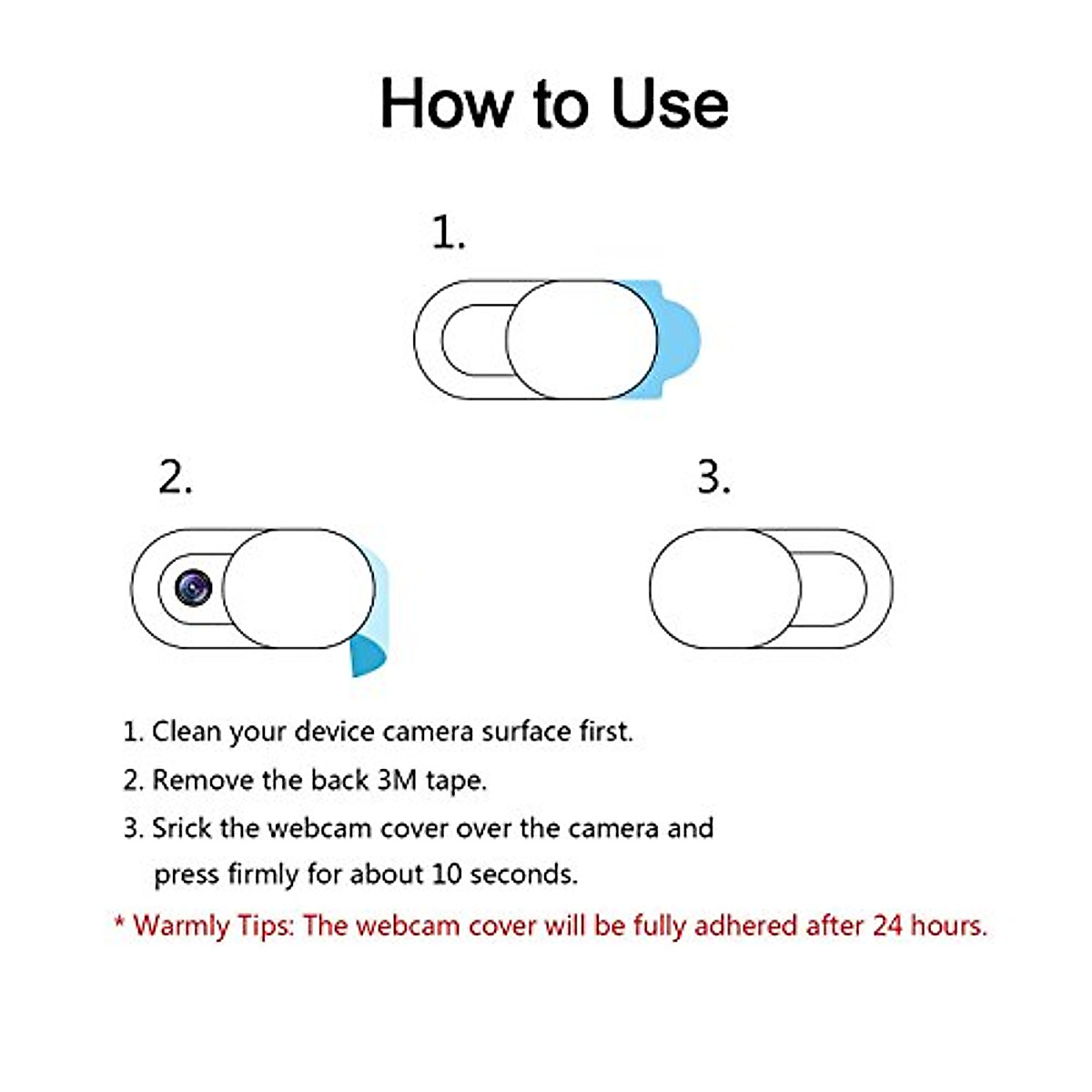 How to Use

1.

2.

3.

1. Clean your device camera surface first.

2. Remove the back 3M tape.

3. Srick the webcam cover over the camera and press firmly for about 10 seconds.

* Warmly Tips: The webcam cover will be fully adhered after 24 hours.