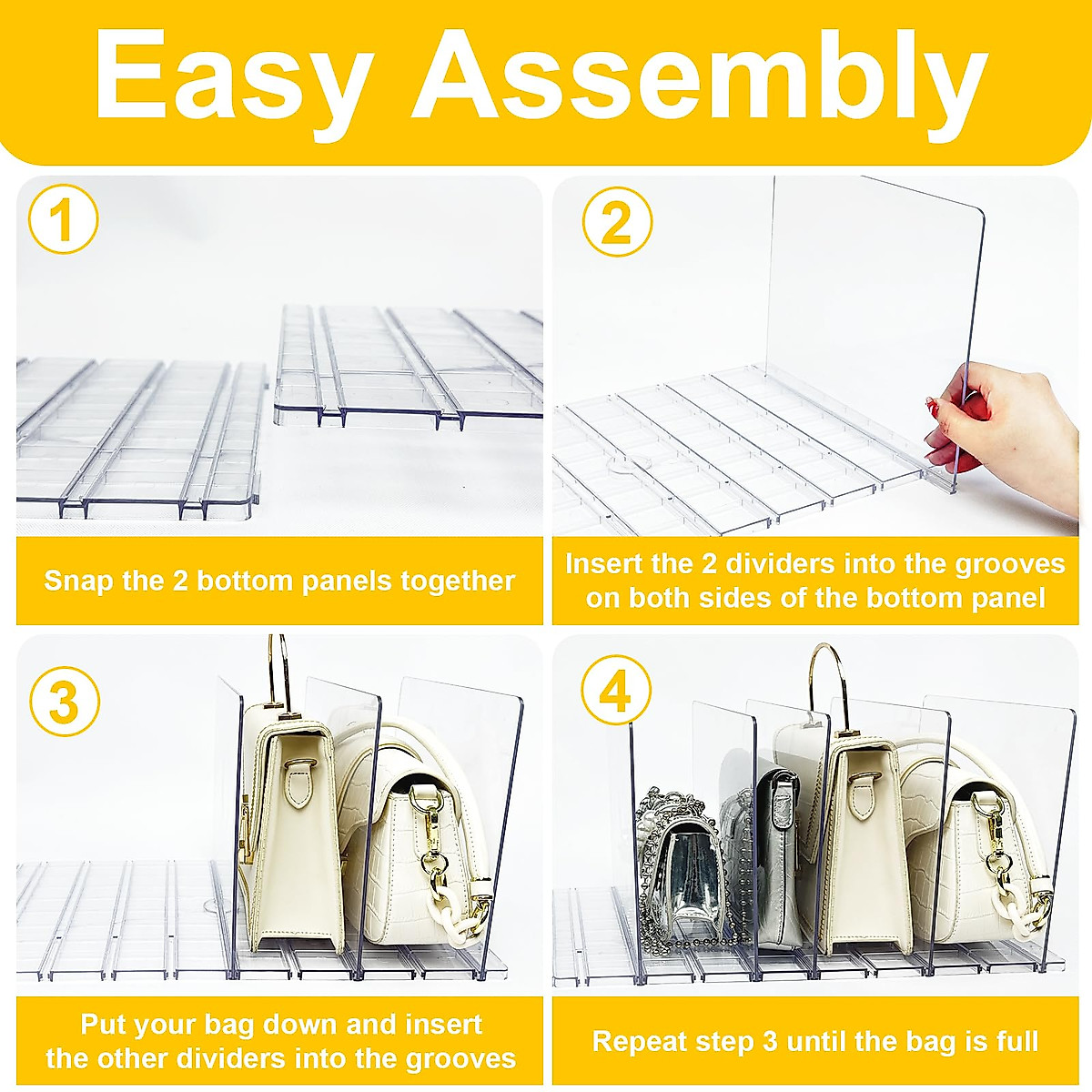 Easy Assembly

1

Snap the 2 bottom panels together

2

Insert the 2 dividers into the grooves on both sides of the bottom panel

3

Put your bag down and insert the other dividers into the grooves

4

Repeat step 3 until the bag is full