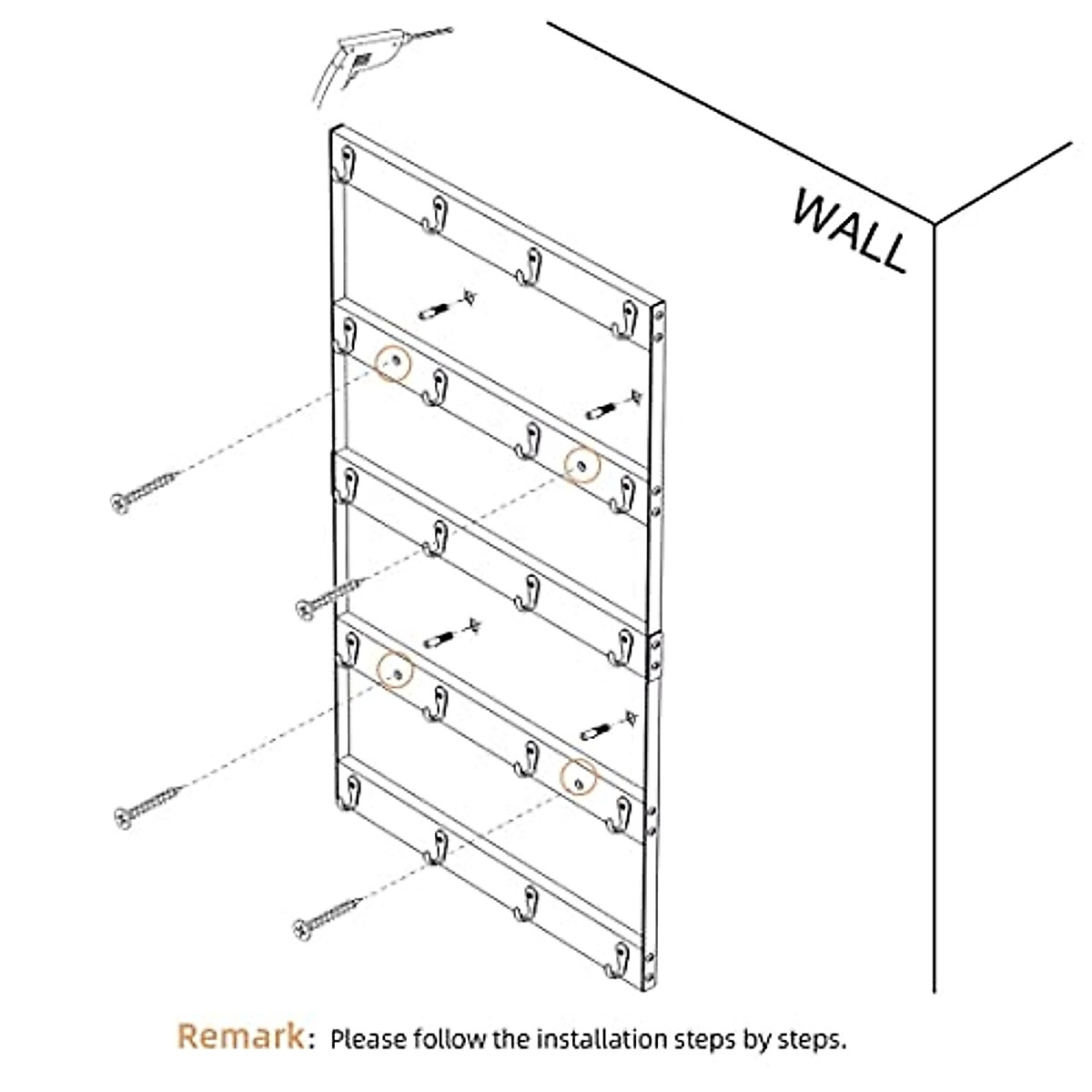 WALL

Remark: Please follow the installation steps by steps.