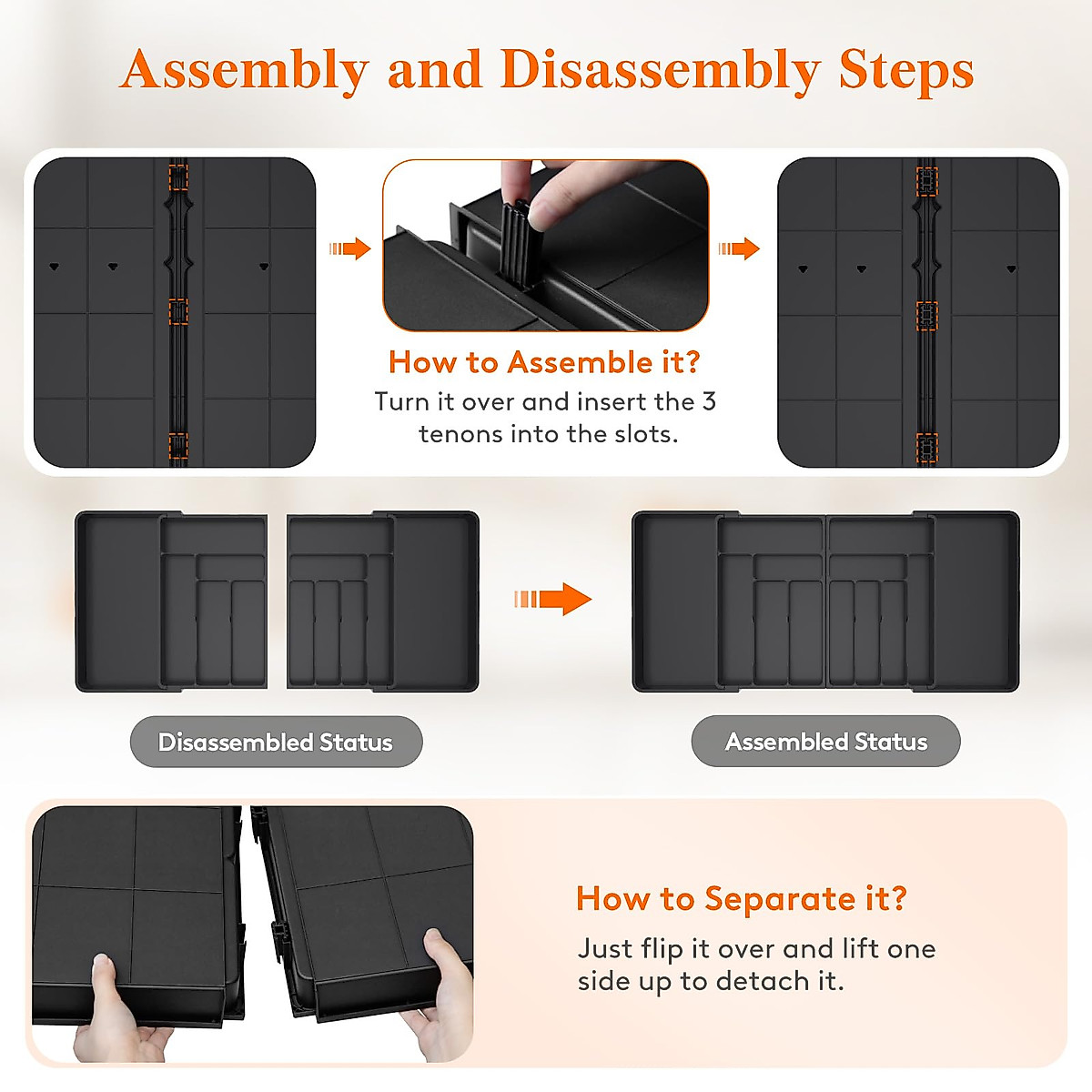 Assembly and Disassembly Steps

How to Assemble it?
Turn it over and insert the 3 tenons into the slots.

Disassembled Status

Assembled Status

How to Separate it?
Just flip it over and lift one side up to detach it.