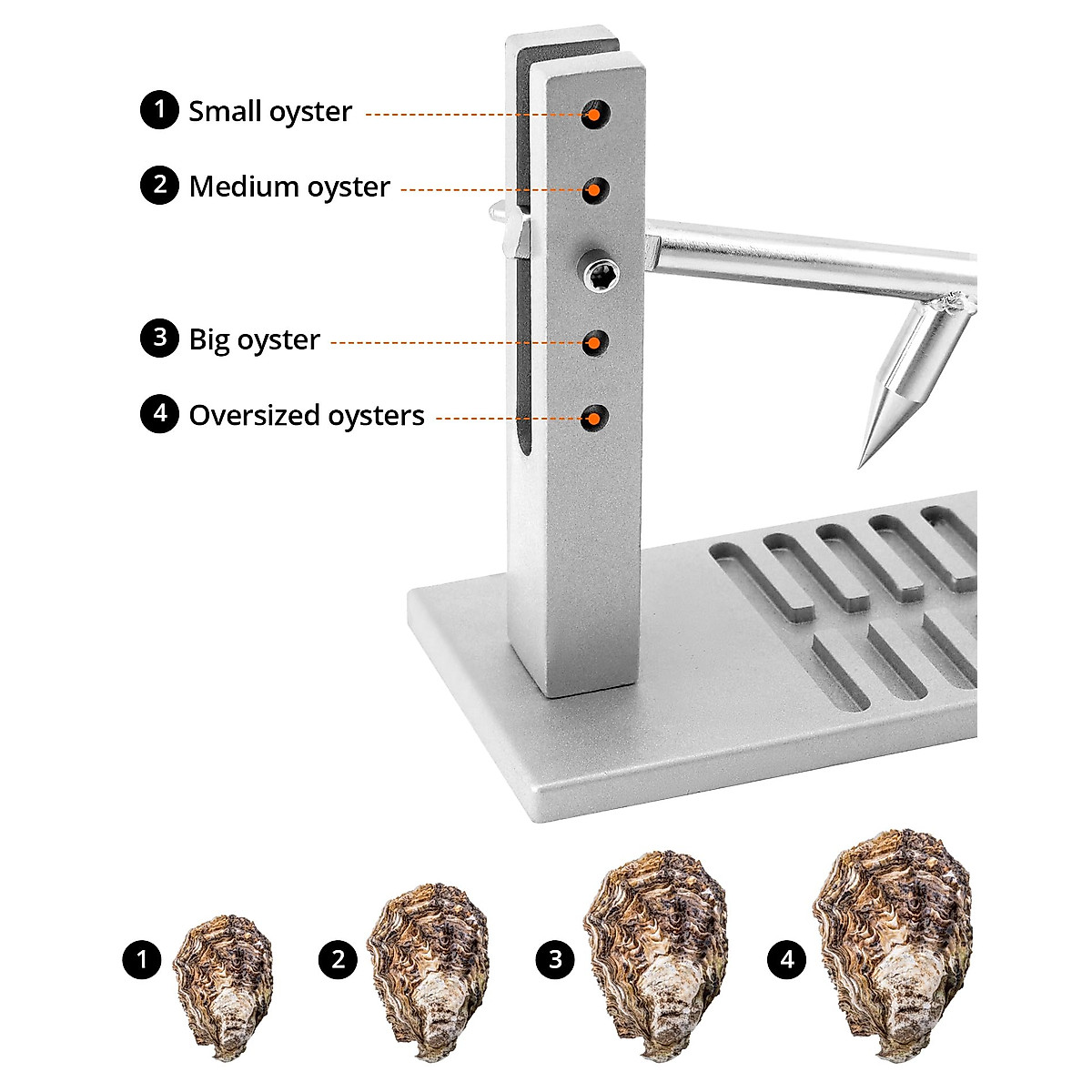 1 Small oyster

2 Medium oyster

3 Big oyster

4 Oversized oysters

1

2

3

4