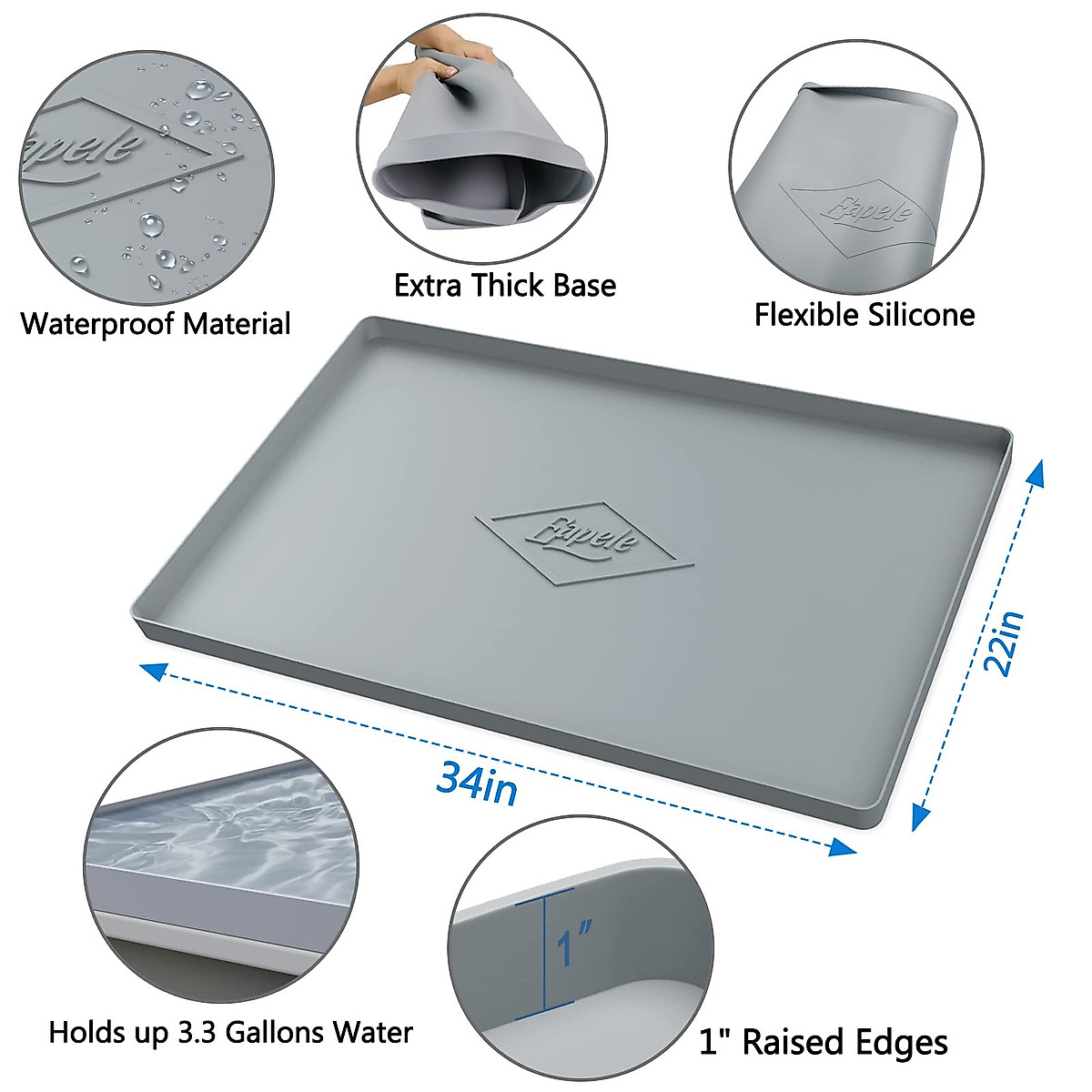 Etapele

Waterproof Material

Extra Thick Base

Etapele

Flexible Silicone

Etapele

22in

34in

Holds up 3.3 Gallons Water

1"

1" Raised Edges