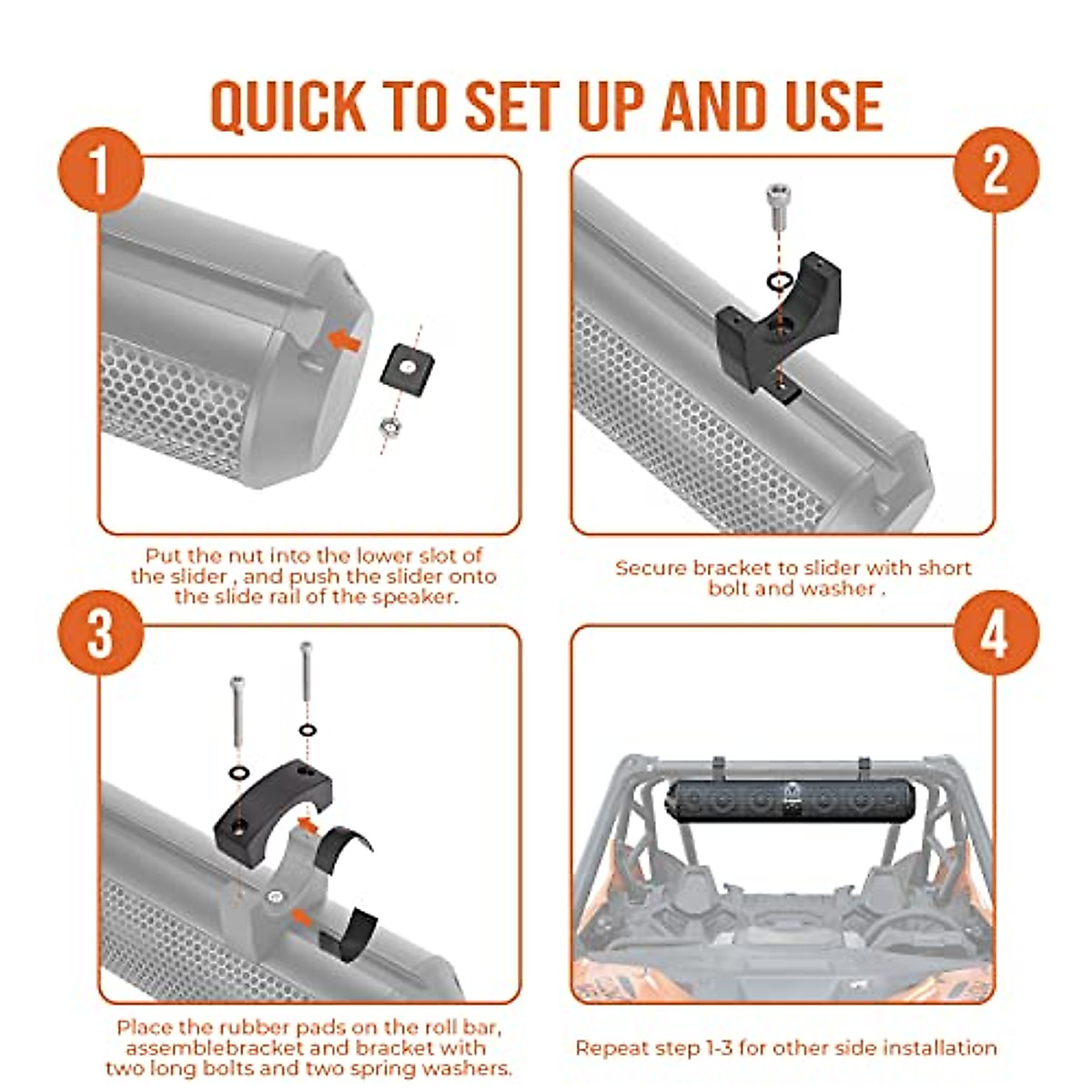 QUICK TO SET UP AND USE

1

Put the nut into the lower slot of the slider , and push the slider onto the slide rail of the speaker.

2

Secure bracket to slider with short bolt and washer .

3

Place the rubber pads on the roll bar, assemblebracket and bracket with two long bolts and two spring washers.

4

Repeat step 1-3 for other side installation