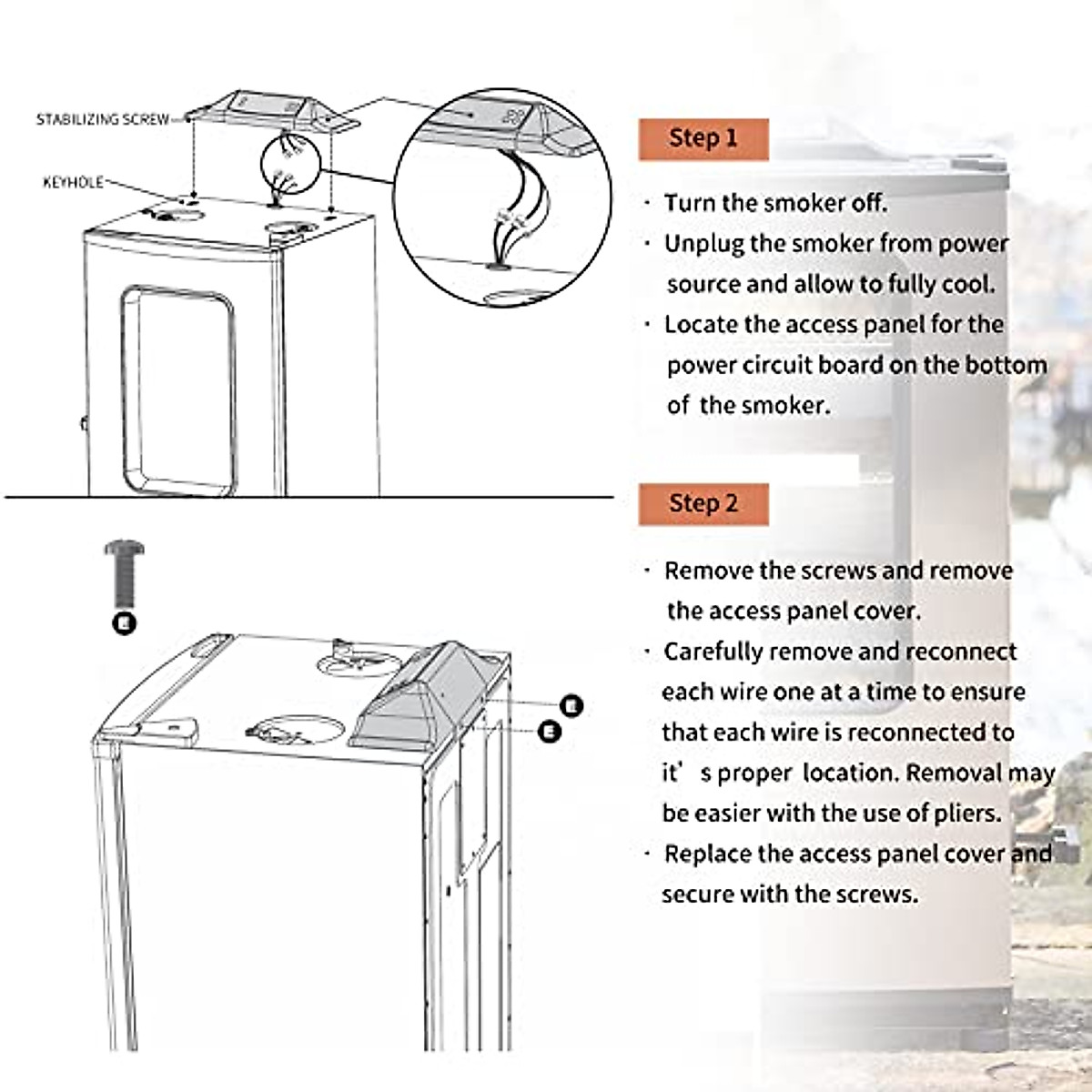 STABILIZING SCREW

KEYHOLE

E

E

E

Step 1

· Turn the smoker off.

· Unplug the smoker from power source and allow to fully cool.

· Locate the access panel for the power circuit board on the bottom of the smoker.

Step 2

· Remove the screws and remove the access panel cover.

· Carefully remove and reconnect each wire one at a time to ensure that each wire is reconnected to it' s proper location. Removal may be easier with the use of pliers.

· Replace the access panel cover and secure with the screws.