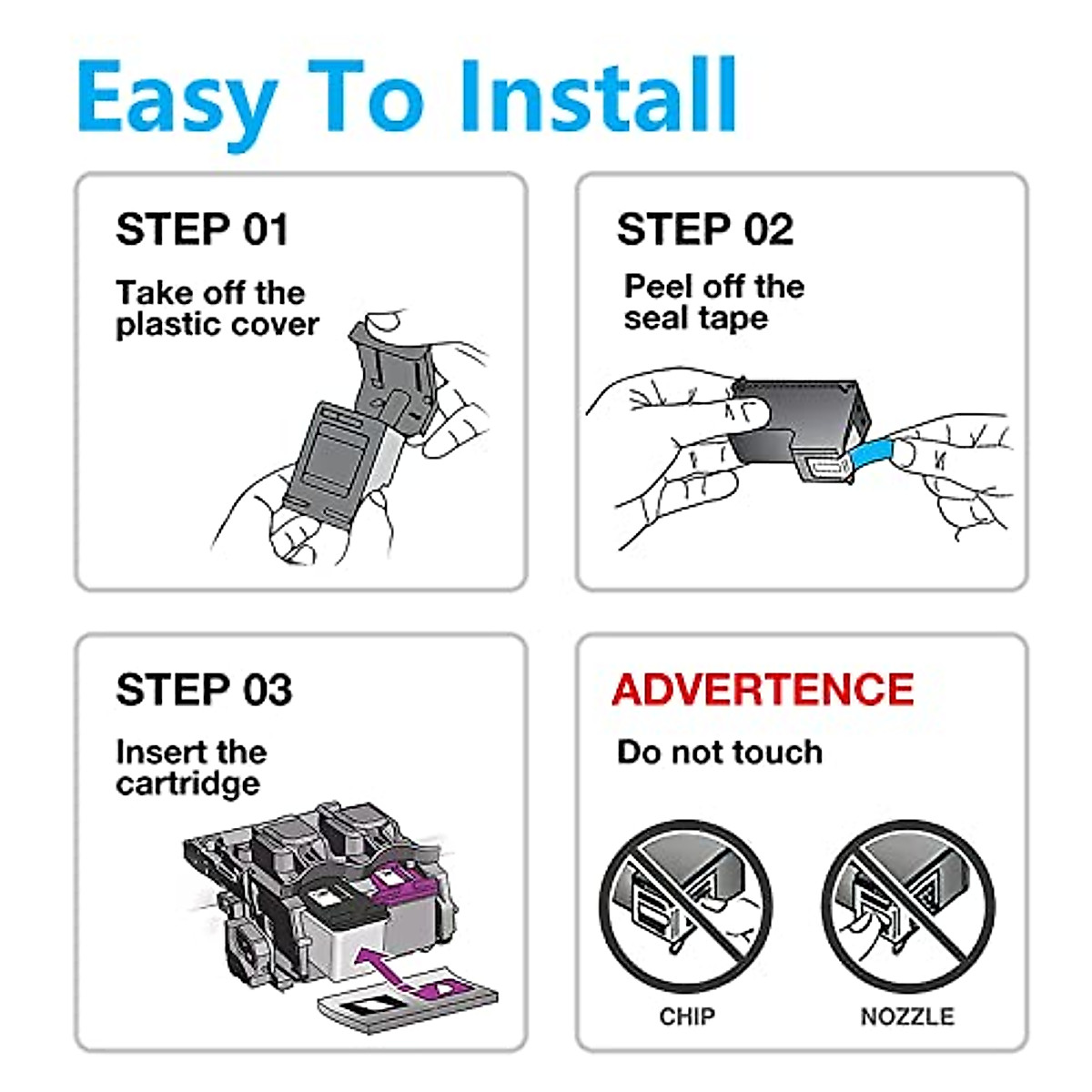 Easy To Install

STEP 01
Take off the plastic cover

STEP 02
Peel off the seal tape

STEP 03
Insert the cartridge

ADVERTENCE
Do not touch

CHIP

NOZZLE