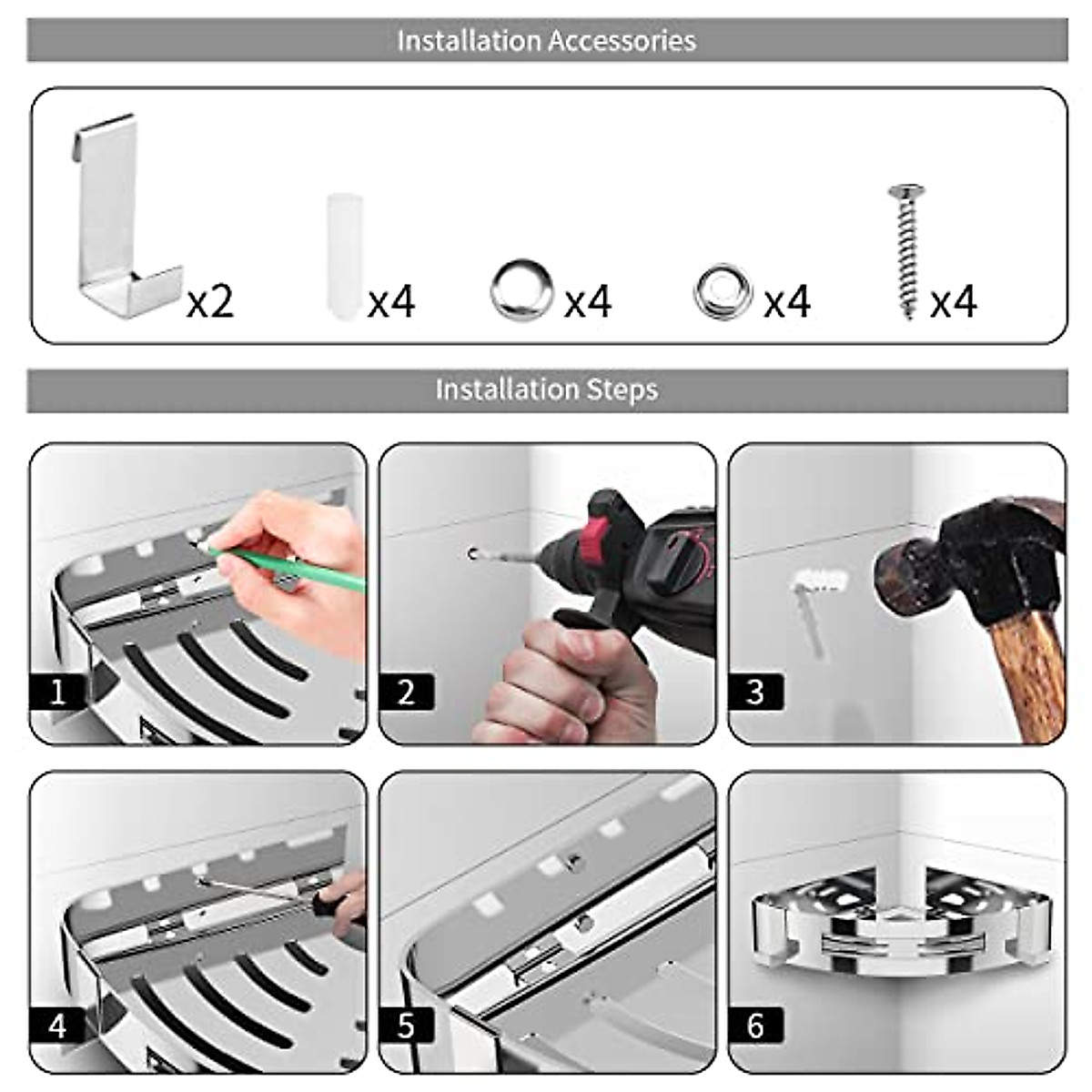 Installation Accessories

x2 x4 x4 x4 x4

Installation Steps

1

2

3

4

5

6