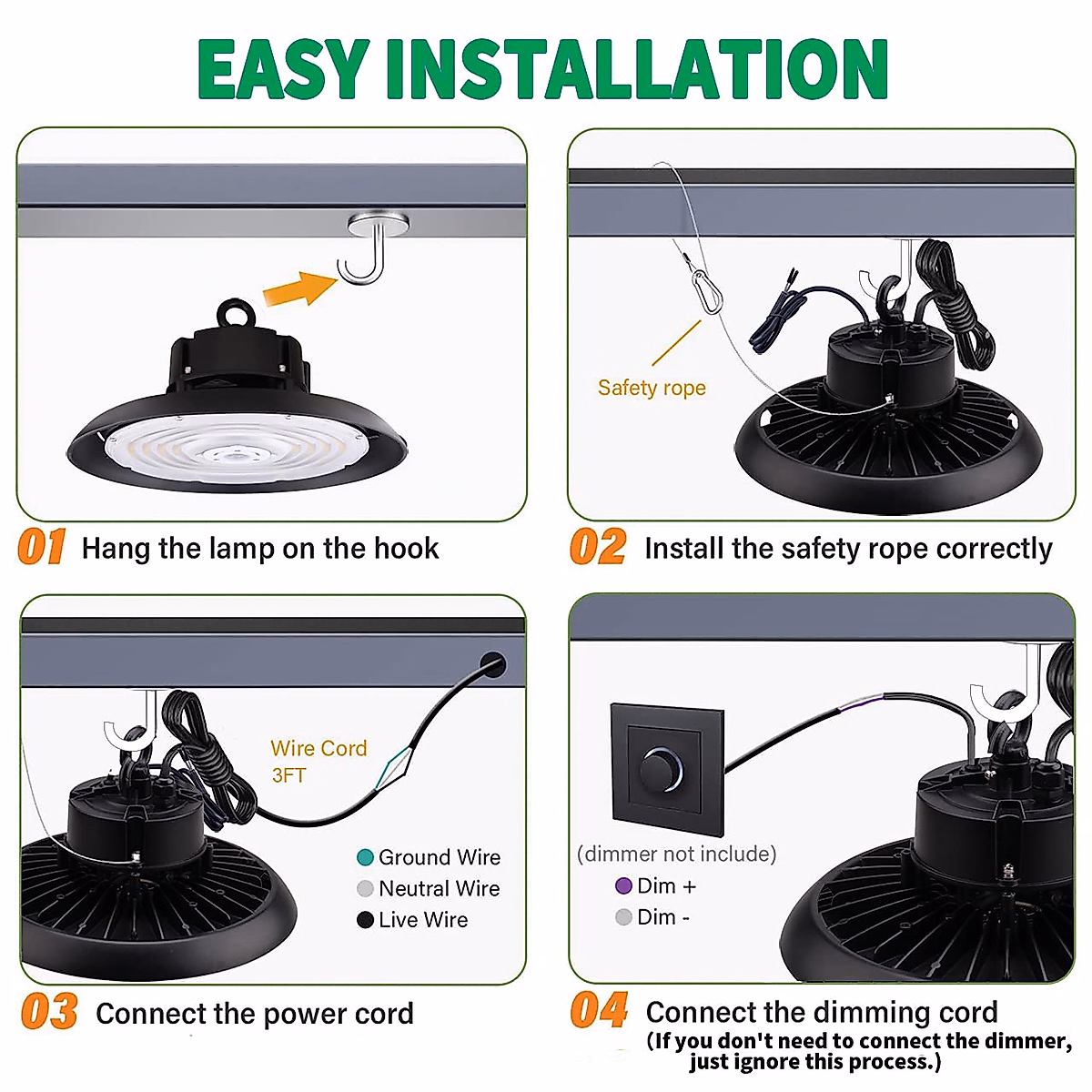 EASY INSTALLATION

01 Hang the lamp on the hook

Safety rope

02 Install the safety rope correctly

Wire Cord 3FT

Ground Wire
Neutral Wire
Live Wire

03 Connect the power cord

(dimmer not include)
Dim +
Dim -

04 Connect the dimming cord
(If you don't need to connect the dimmer, just ignore this process.)