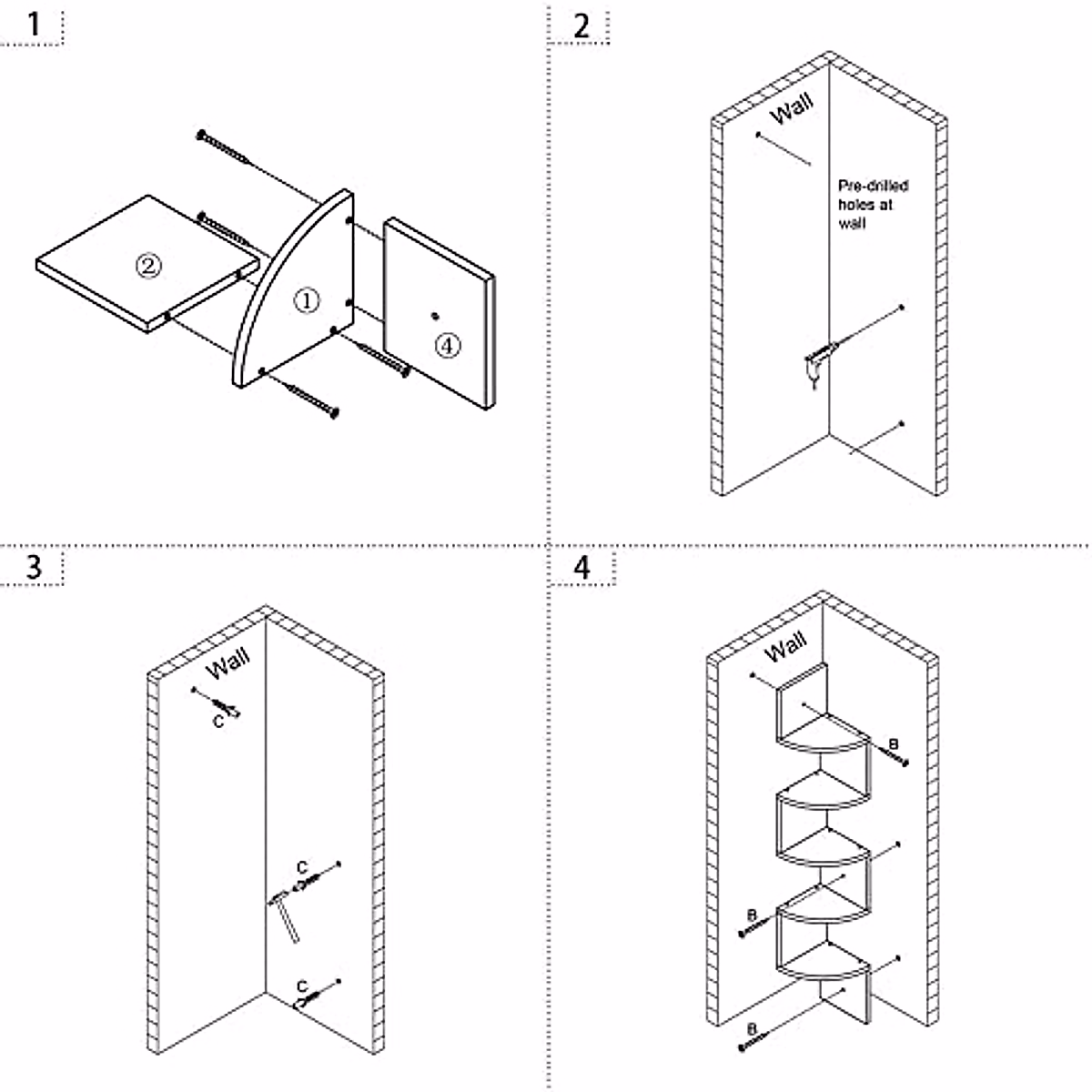 1

②

①

④

2

Wall

Pre-drilled holes at wall

3

Wall

C

C

C

4

Wall

B

B

B