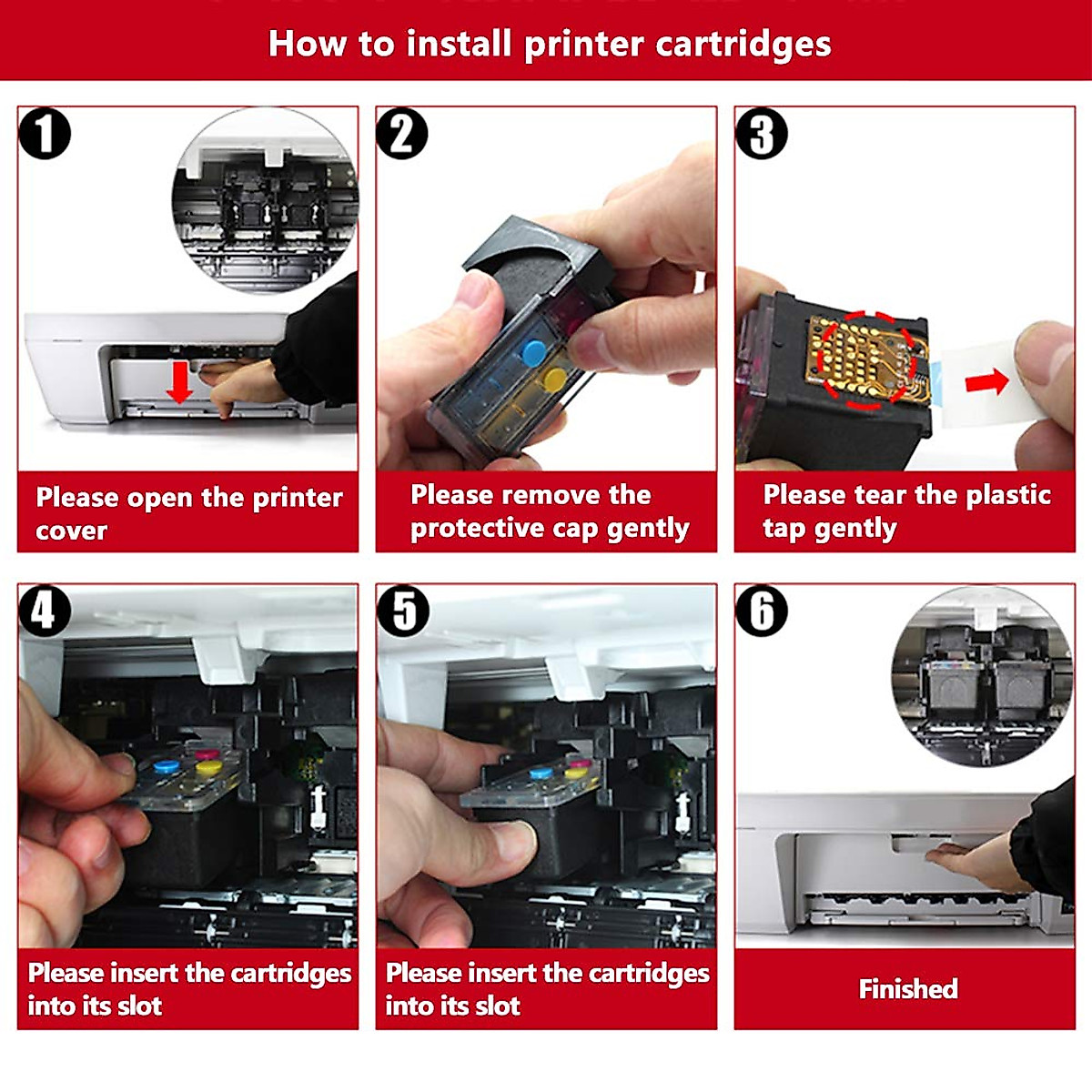 How to install printer cartridges

1
Please open the printer cover

2
Please remove the protective cap gently

3
Please tear the plastic tap gently

4
Please insert the cartridges into its slot

5
Please insert the cartridges into its slot

6
Finished