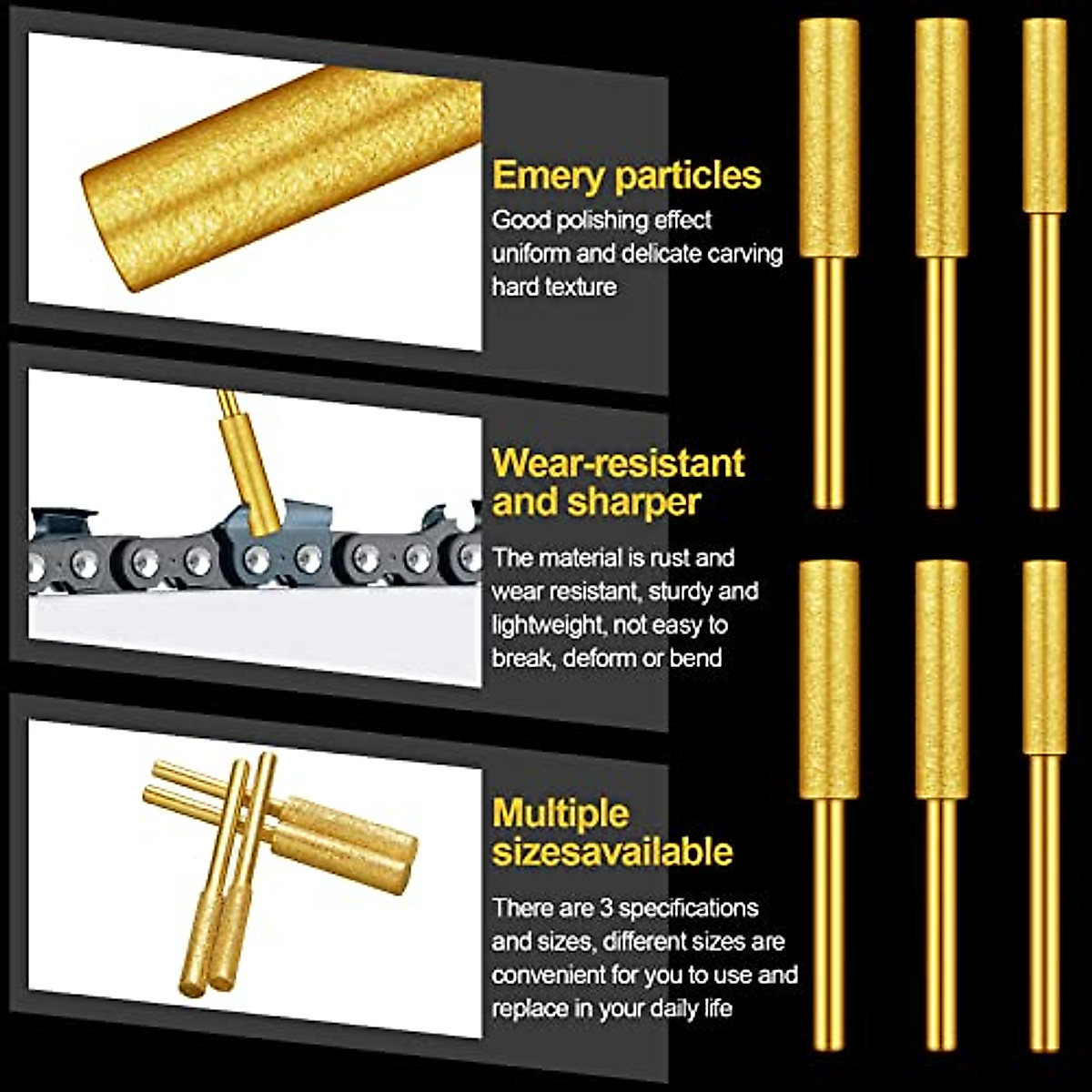 Emery particles

Good polishing effect
uniform and delicate carving
hard texture

Wear-resistant and sharper

The material is rust and wear resistant, sturdy and lightweight, not easy to break, deform or bend

Multiple sizesavailable

There are 3 specifications and sizes, different sizes are convenient for you to use and replace in your daily life