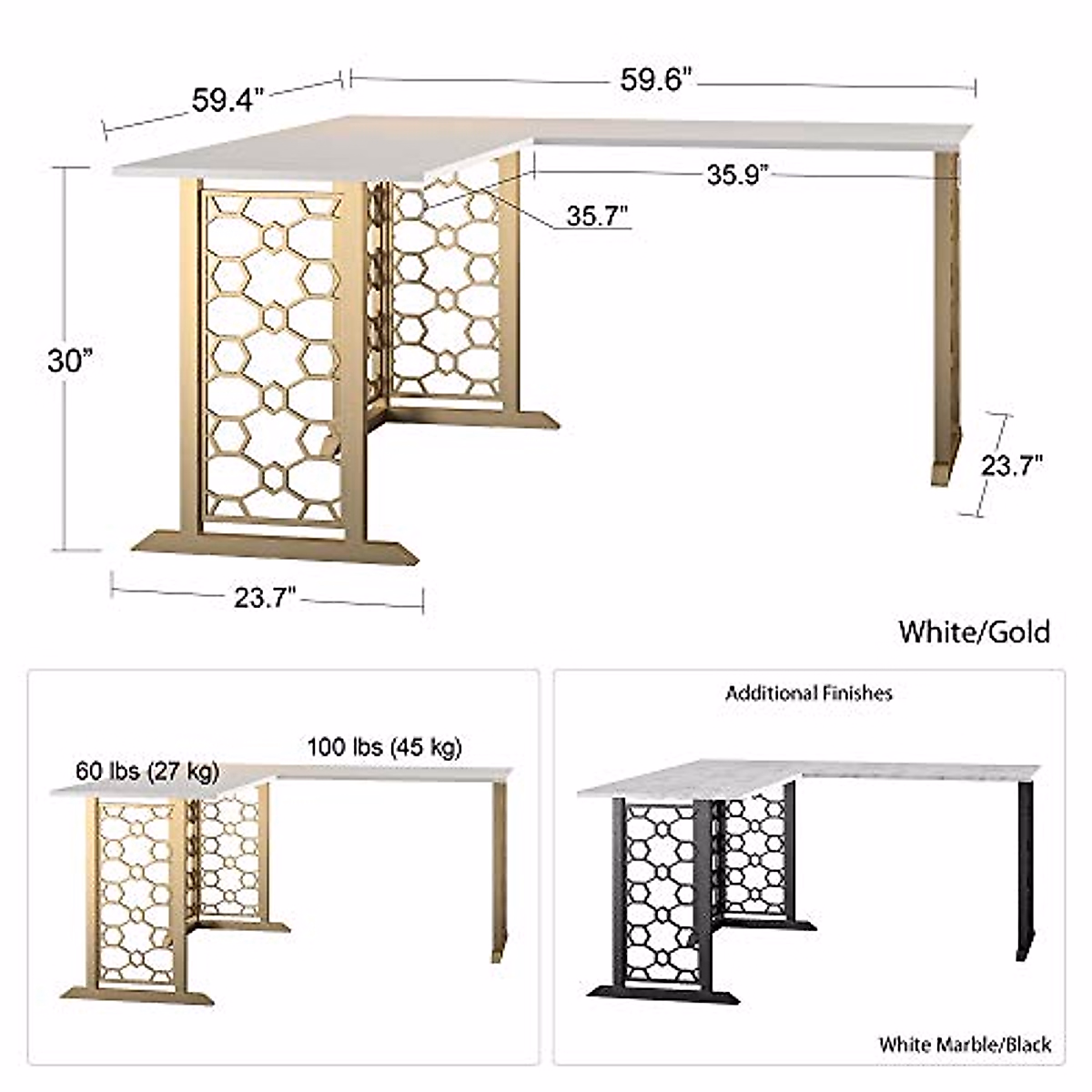 59.4"

59.6"

35.9"

35.7"

30"

23.7"

23.7"

White/Gold

60 lbs (27 kg)

100 lbs (45 kg)

Additional Finishes

White Marble/Black