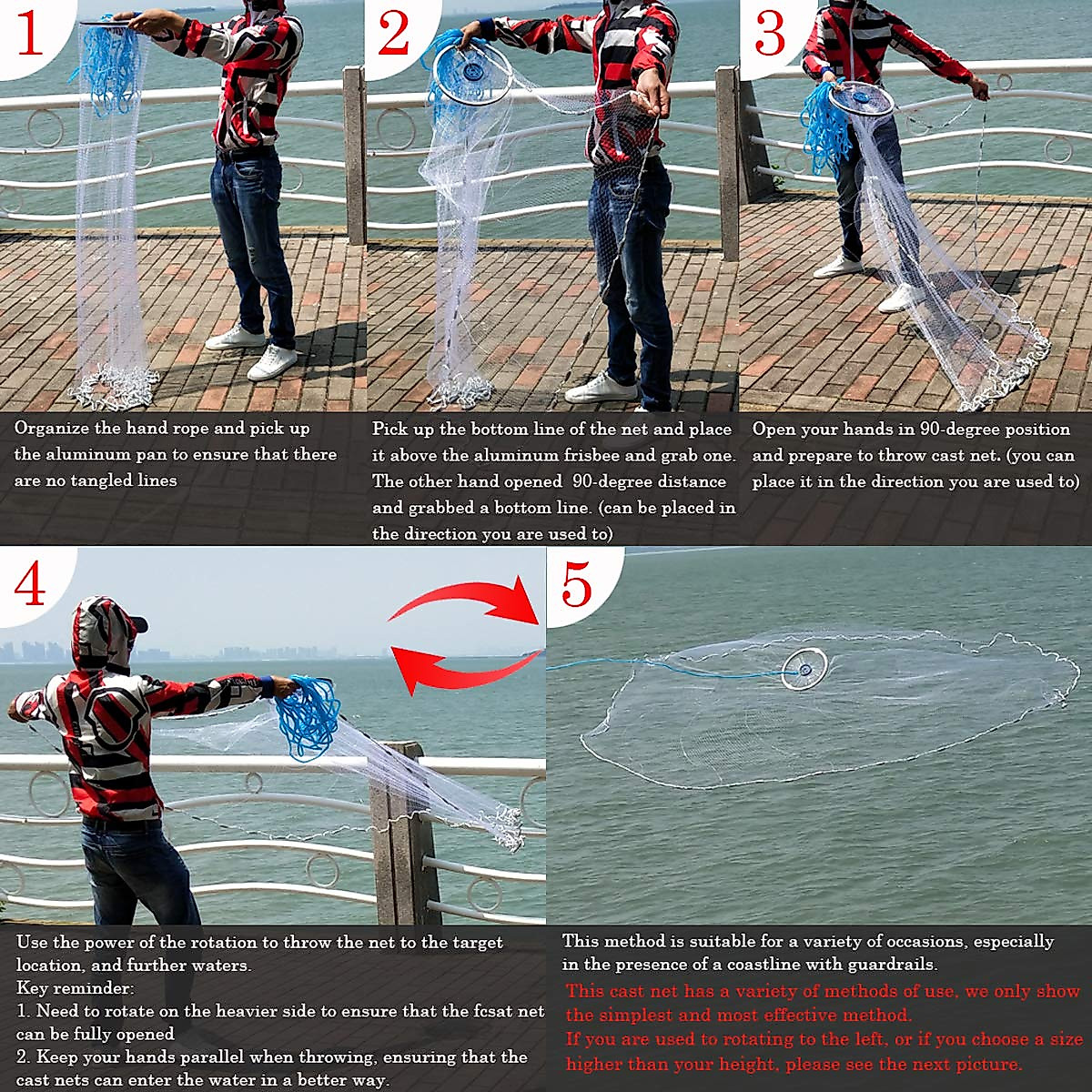 1

Organize the hand rope and pick up the aluminum pan to ensure that there are no tangled lines

2

Pick up the bottom line of the net and place it above the aluminum frisbee and grab one. The other hand opened 90-degree distance and grabbed a bottom line. (can be placed in the direction you are used to)

3

Open your hands in 90-degree position and prepare to throw cast net. (you can place it in the direction you are used to)

4

Use the power of the rotation to throw the net to the target location, and further waters.
Key reminder:
1. Need to rotate on the heavier side to ensure that the fcsat net can be fully opened
2. Keep your hands parallel when throwing, ensuring that the cast nets can enter the water in a better way.

5

This method is suitable for a variety of occasions, especially in the presence of a coastline with guardrails.
This cast net has a variety of methods of use, we only show the simplest and most effective method.
If you are used to rotating to the left, or if you choose a size higher than your height, please see the next picture.