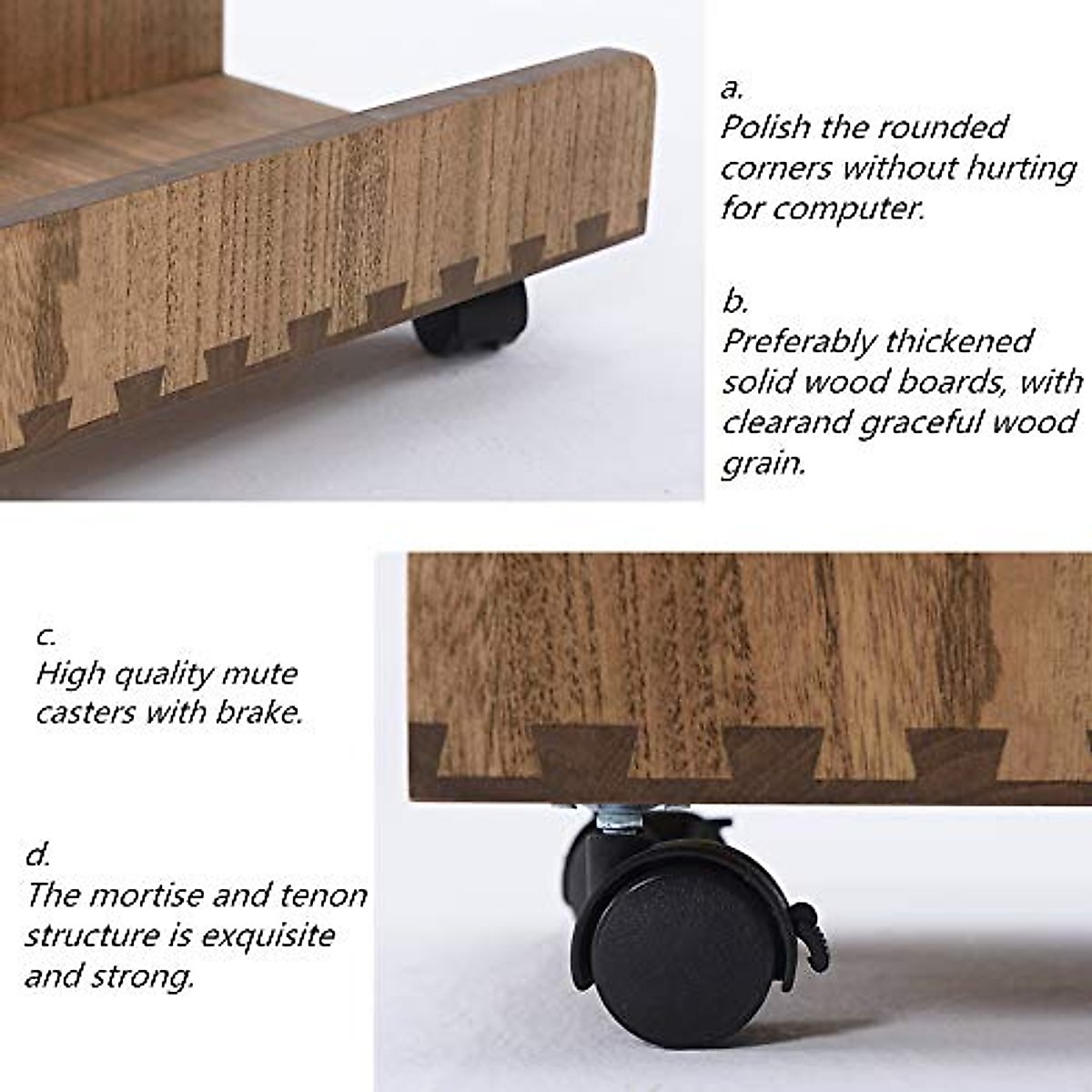 a.
Polish the rounded corners without hurting for computer.

b.
Preferably thickened solid wood boards, with clearand graceful wood grain.

c.
High quality mute casters with brake.

d.
The mortise and tenon structure is exquisite and strong.