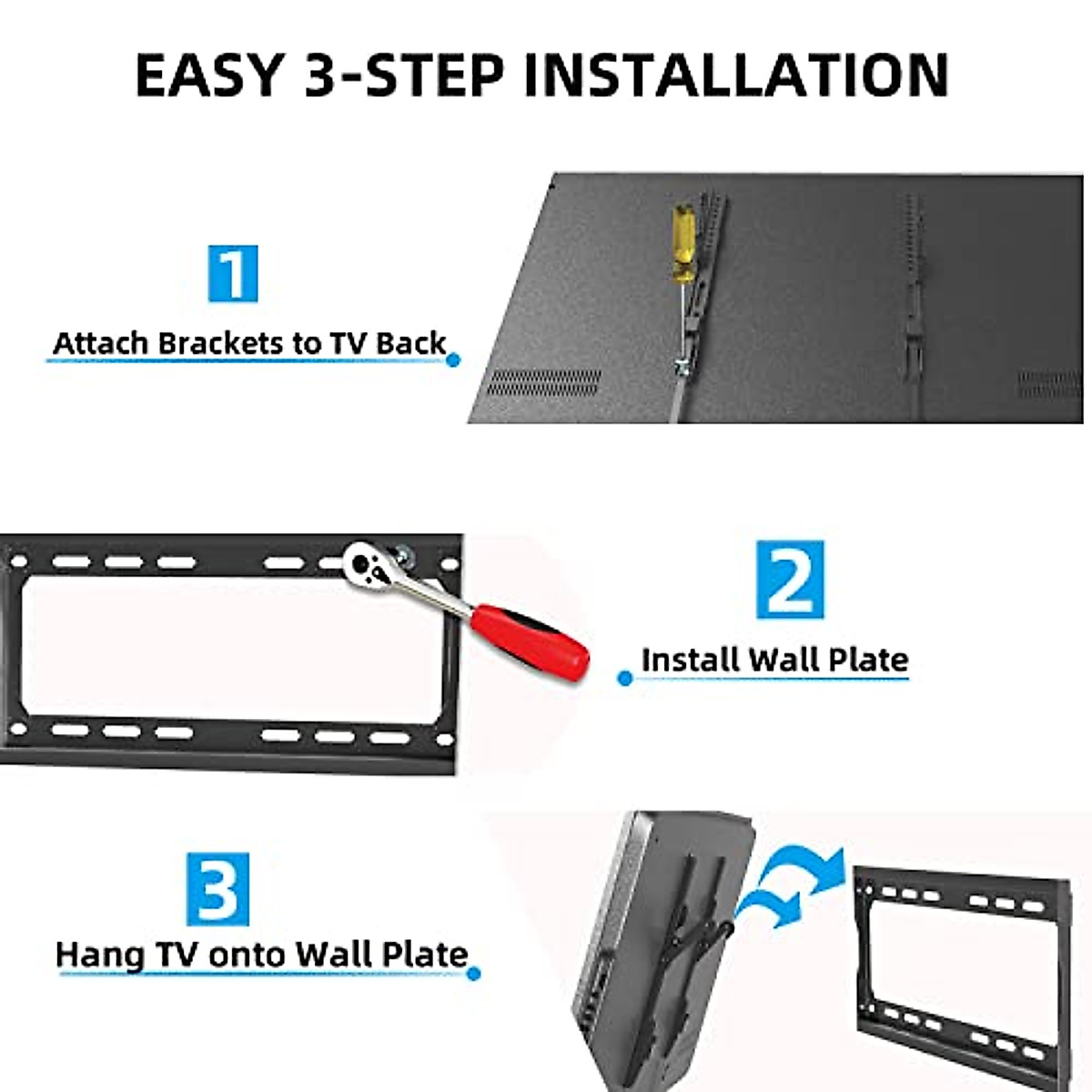 EASY 3-STEP INSTALLATION

1

Attach Brackets to TV Back

2

Install Wall Plate

3

Hang TV onto Wall Plate