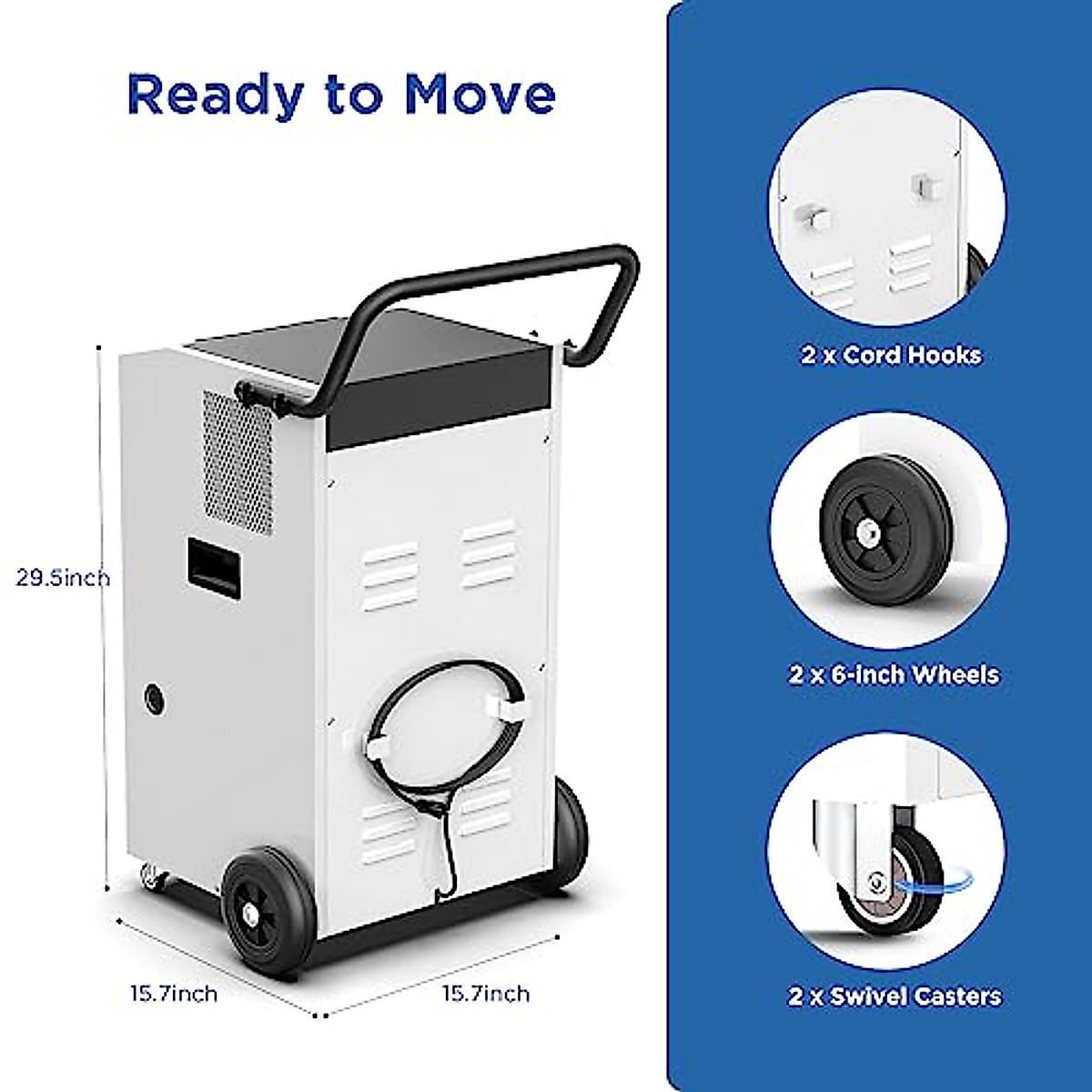 Ready to Move

29.5inch

15.7inch

15.7inch

2 x Cord Hooks

2 x 6-inch Wheels

2 x Swivel Casters