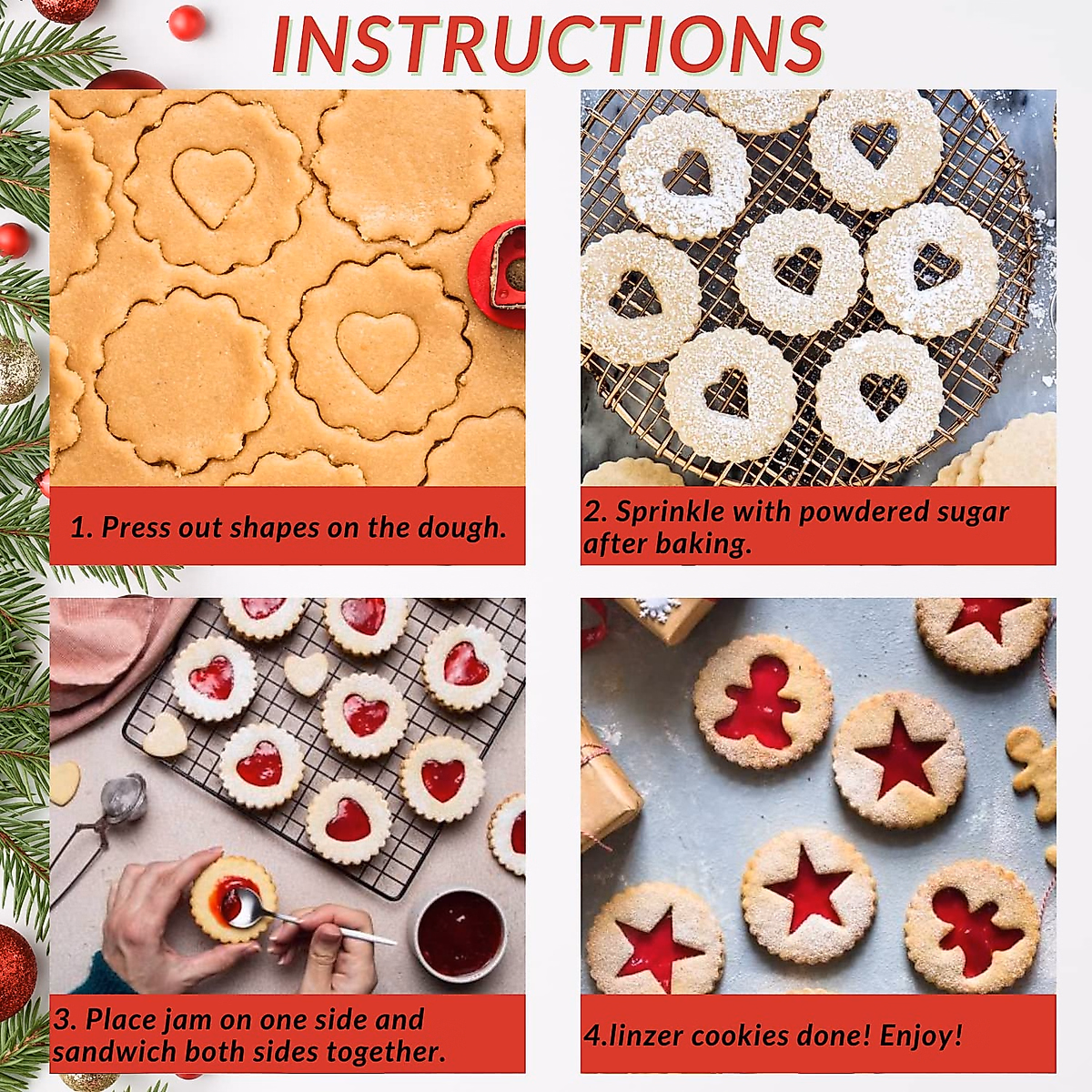 INSTRUCTIONS

1. Press out shapes on the dough.

2. Sprinkle with powdered sugar after baking.

3. Place jam on one side and sandwich both sides together.

4.linzer cookies done! Enjoy!