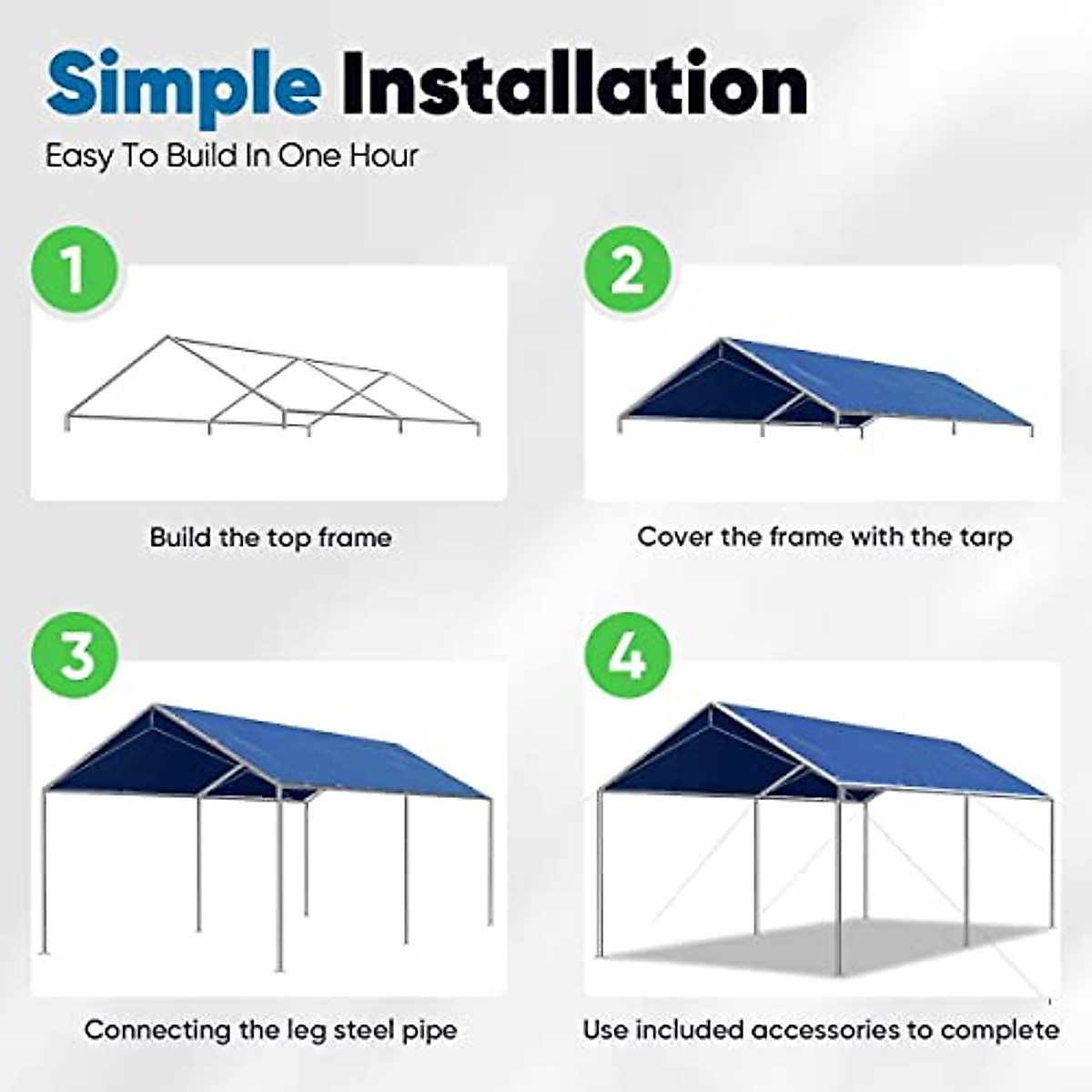 Simple Installation
Easy To Build In One Hour

1

Build the top frame

2

Cover the frame with the tarp

3

Connecting the leg steel pipe

4

Use included accessories to complete