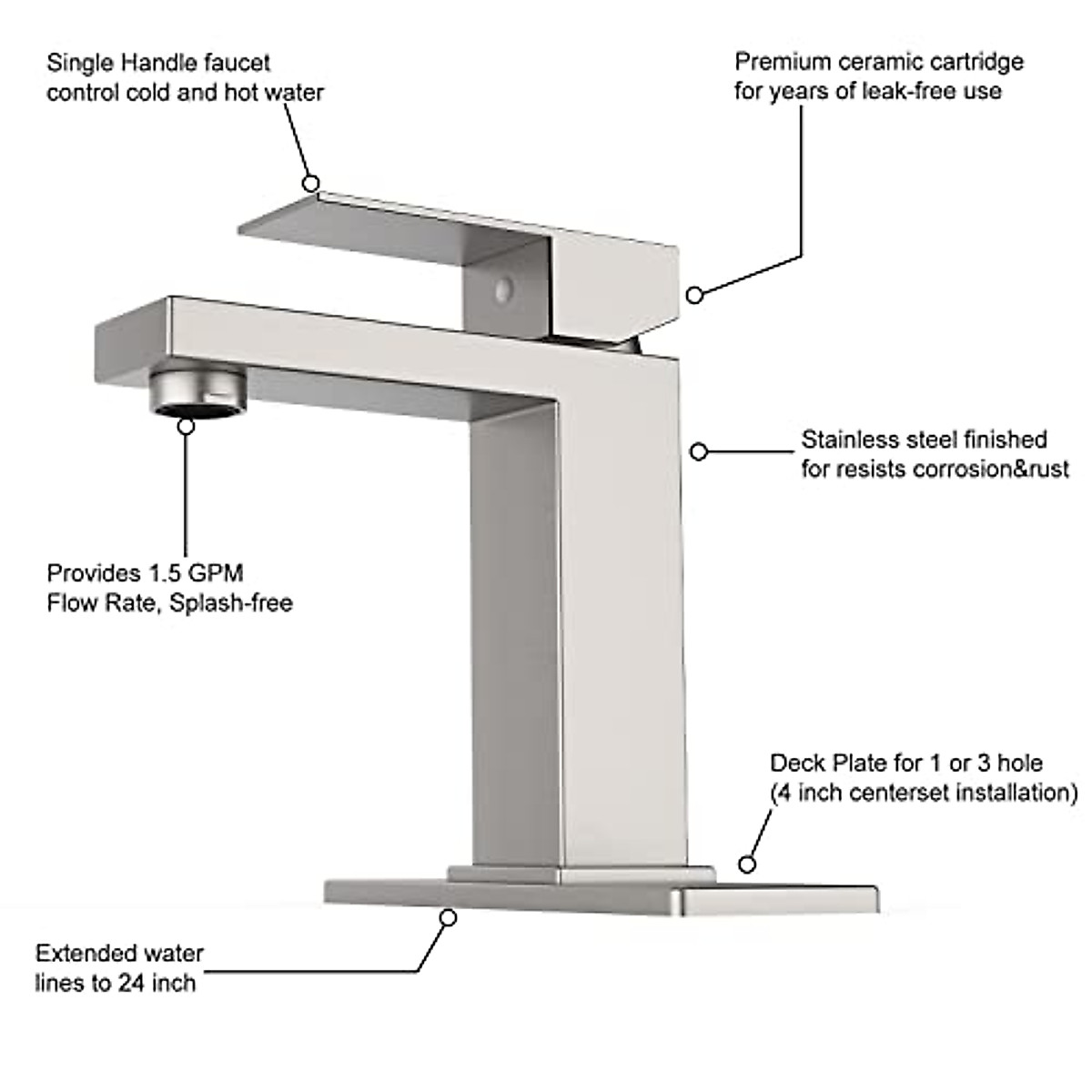 Single Handle faucet control cold and hot water

Premium ceramic cartridge for years of leak-free use

Stainless steel finished for resists corrosion&rust

Provides 1.5 GPM Flow Rate, Splash-free

Deck Plate for 1 or 3 hole (4 inch centerset installation)

Extended water lines to 24 inch