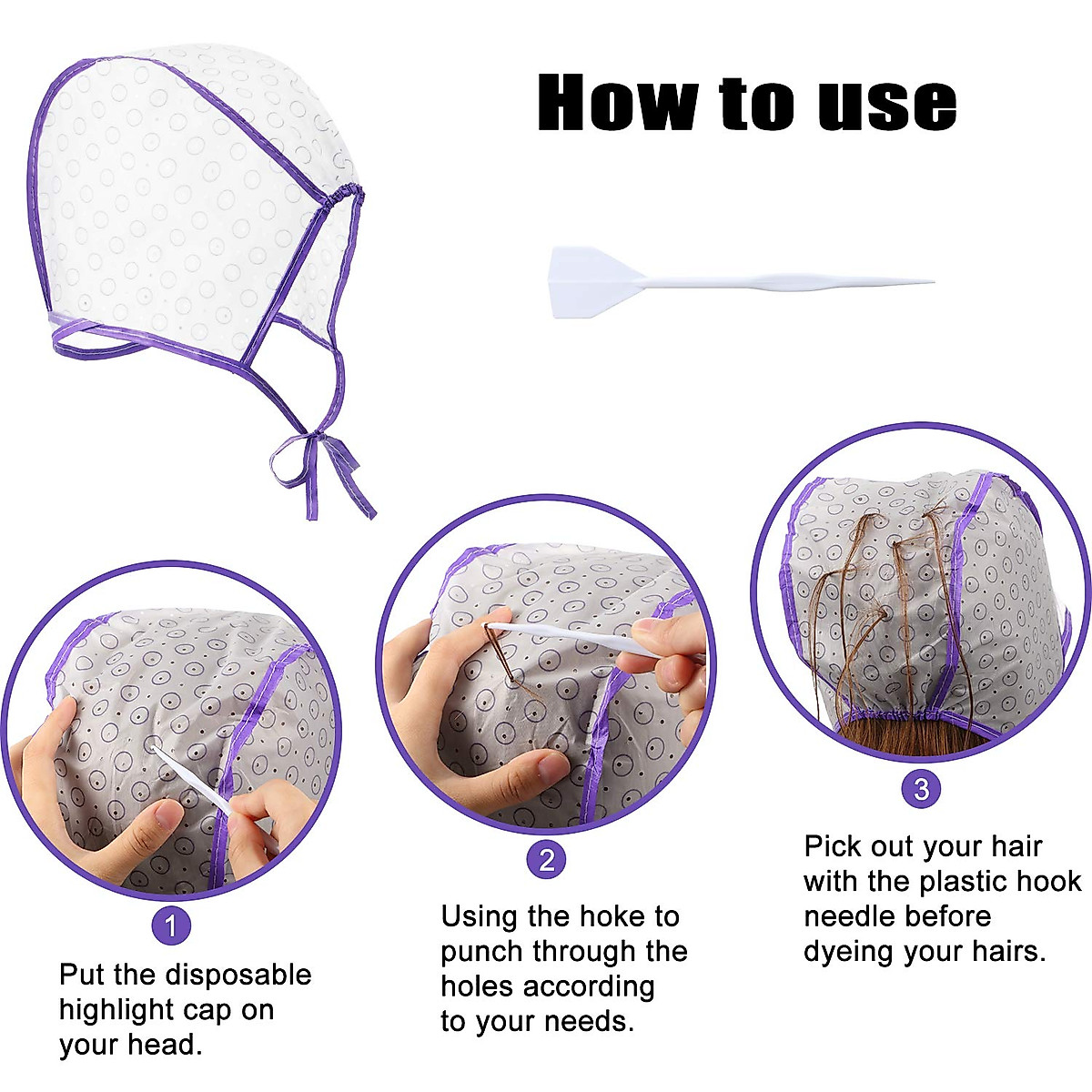 How to use

1

Put the disposable highlight cap on your head.

2

Using the hoke to punch through the holes according to your needs.

3

Pick out your hair with the plastic hook needle before dyeing your hairs.