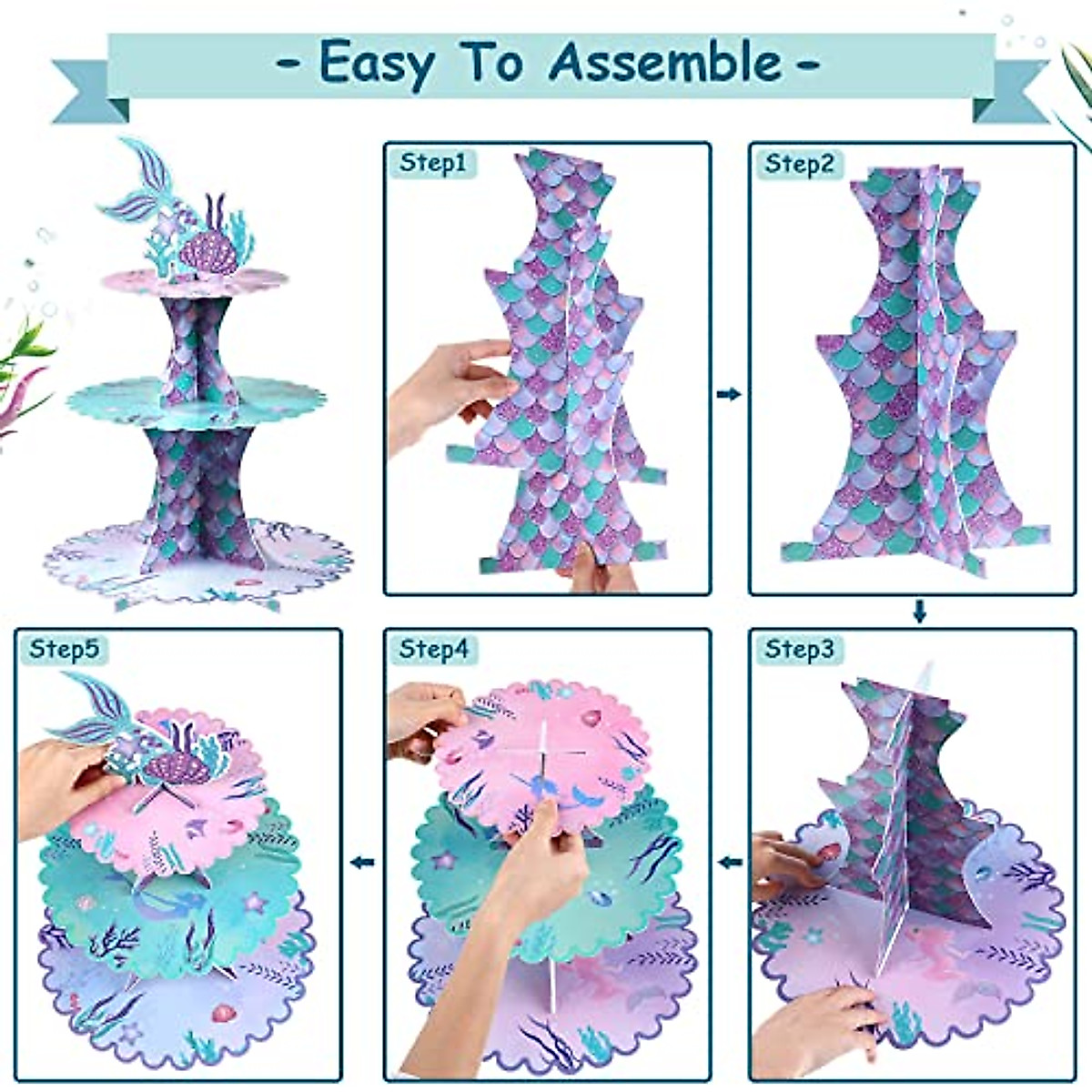 - Easy To Assemble -

Step1

Step2

Step3

Step4

Step5