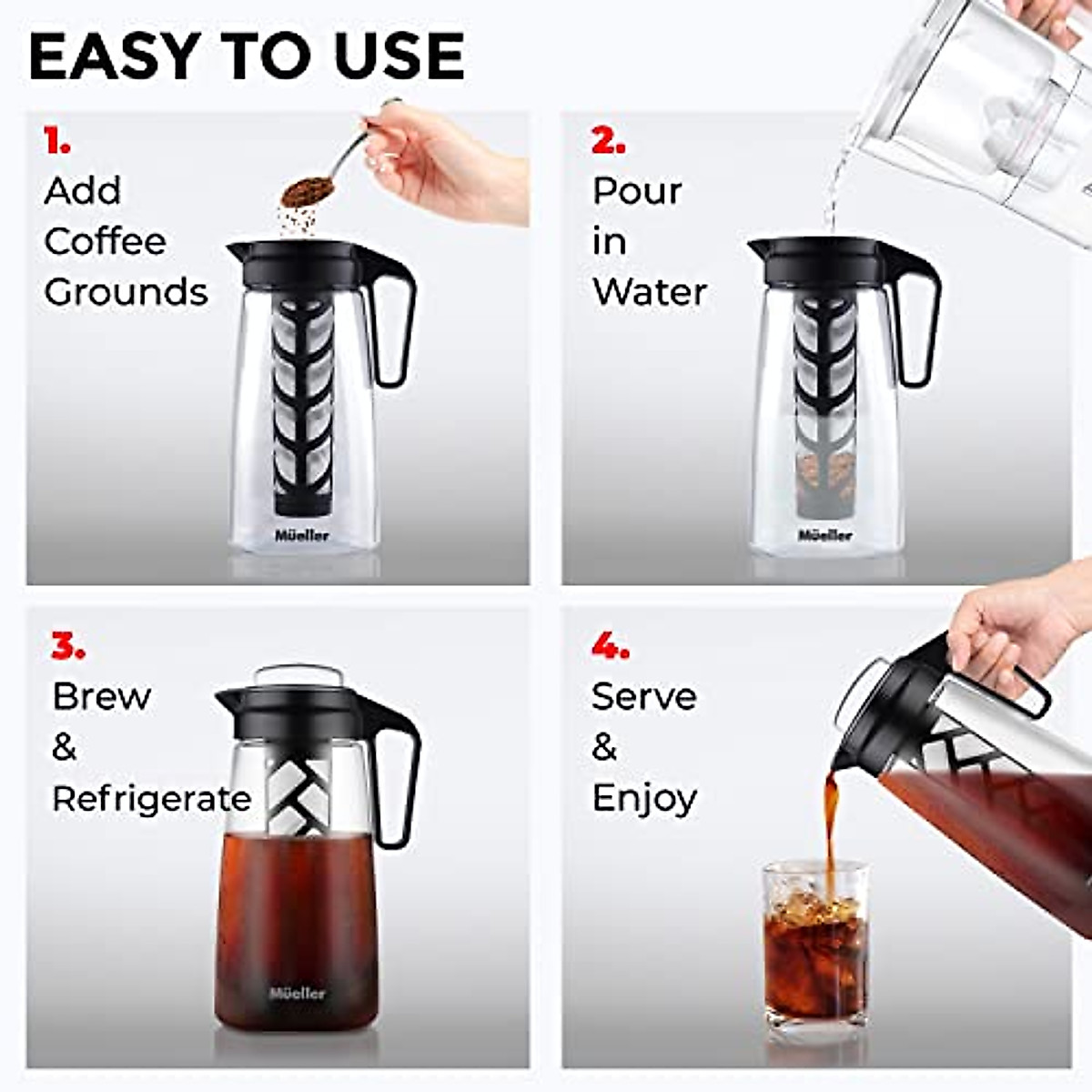 EASY TO USE

1.
Add Coffee Grounds

Müeller

2.
Pour in Water

Müeller

3.
Brew & Refrigerate

Müeller

4.
Serve & Enjoy