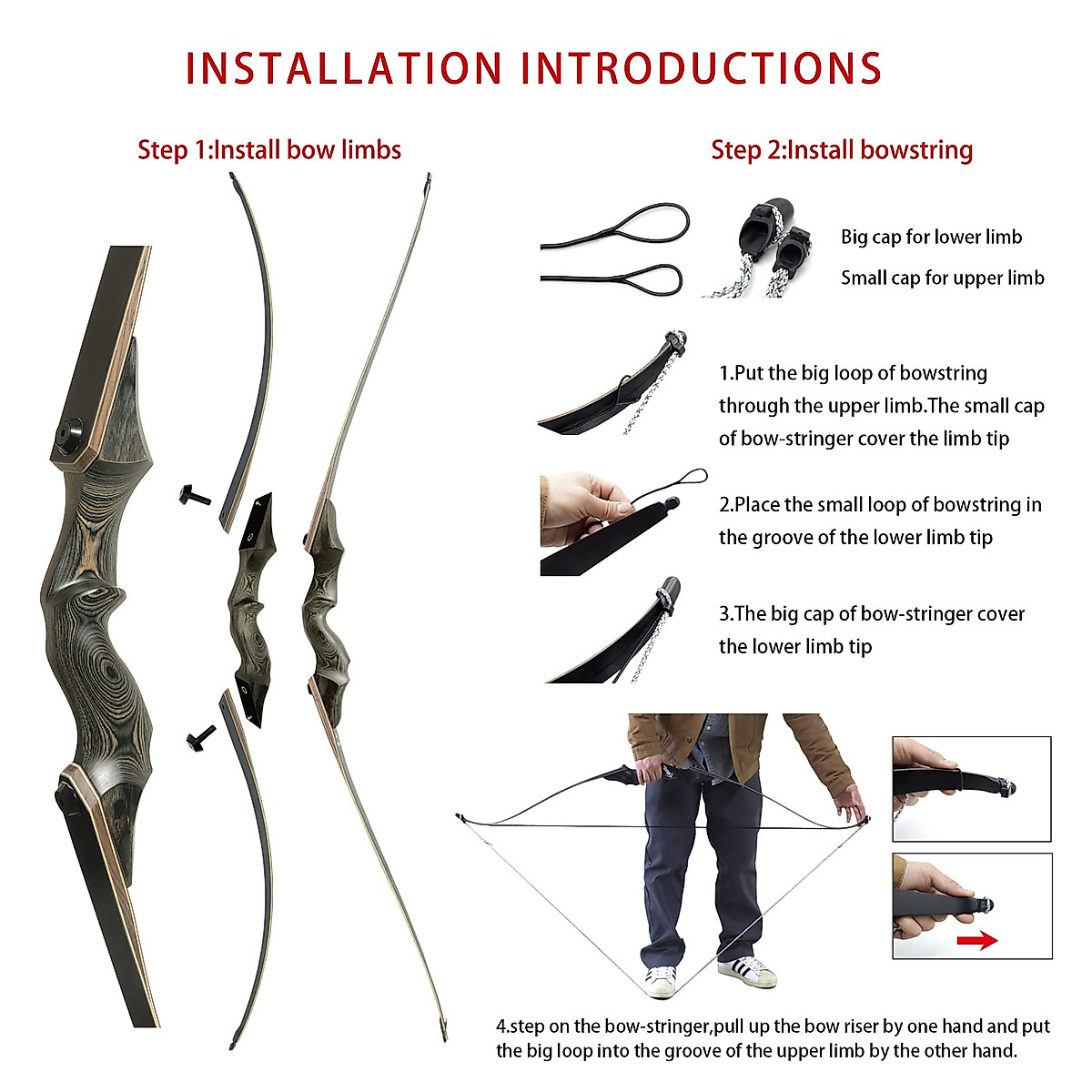 INSTALLATION INTRODUCTIONS

Step 1:Install bow limbs

Step 2:Install bowstring

Big cap for lower limb

Small cap for upper limb

1.Put the big loop of bowstring through the upper limb.The small cap of bow-stringer cover the limb tip

2.Place the small loop of bowstring in the groove of the lower limb tip

3.The big cap of bow-stringer cover the lower limb tip

4.step on the bow-stringer,pull up the bow riser by one hand and put the big loop into the groove of the upper limb by the other hand.