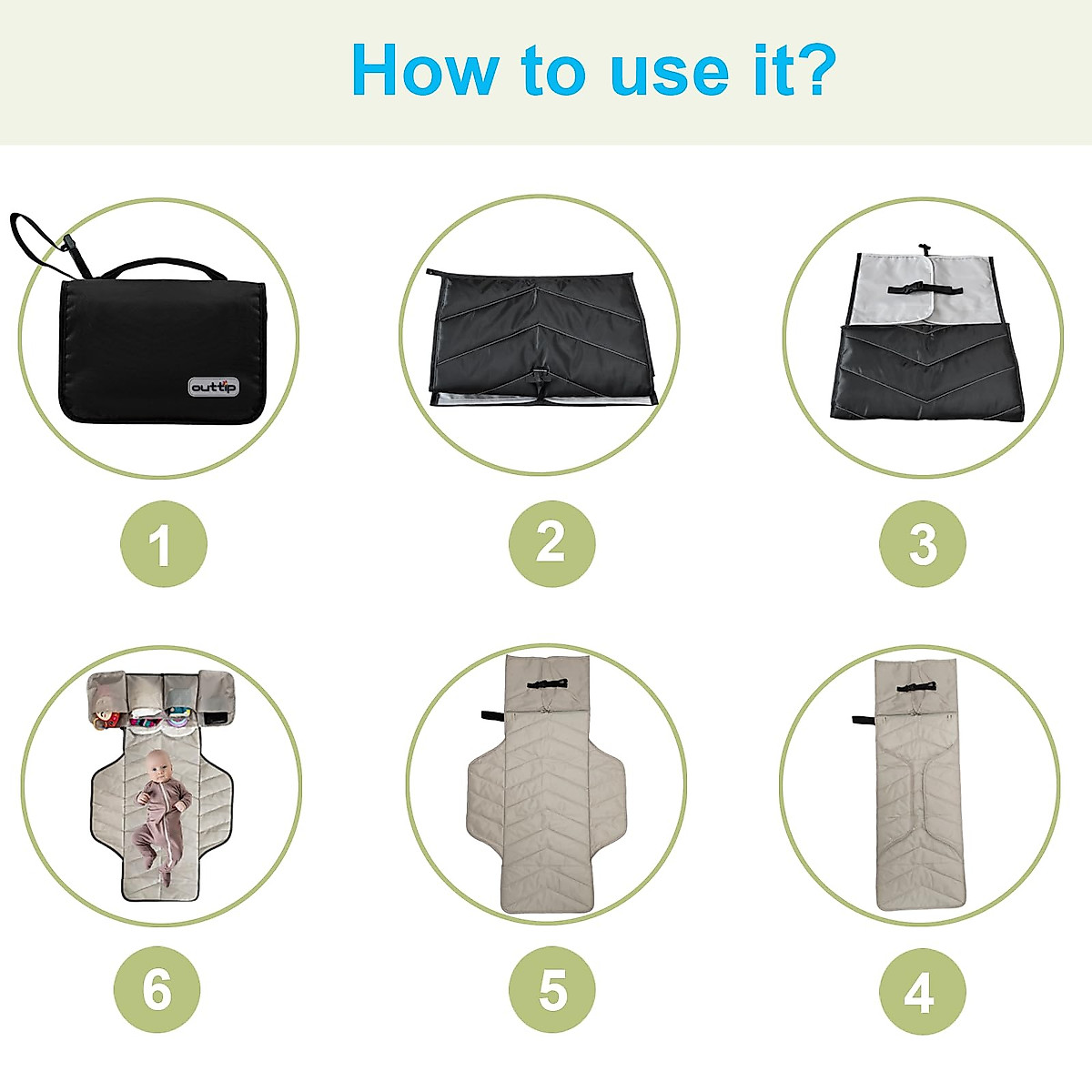 How to use it?

outtip

1

2

3

6

5

4