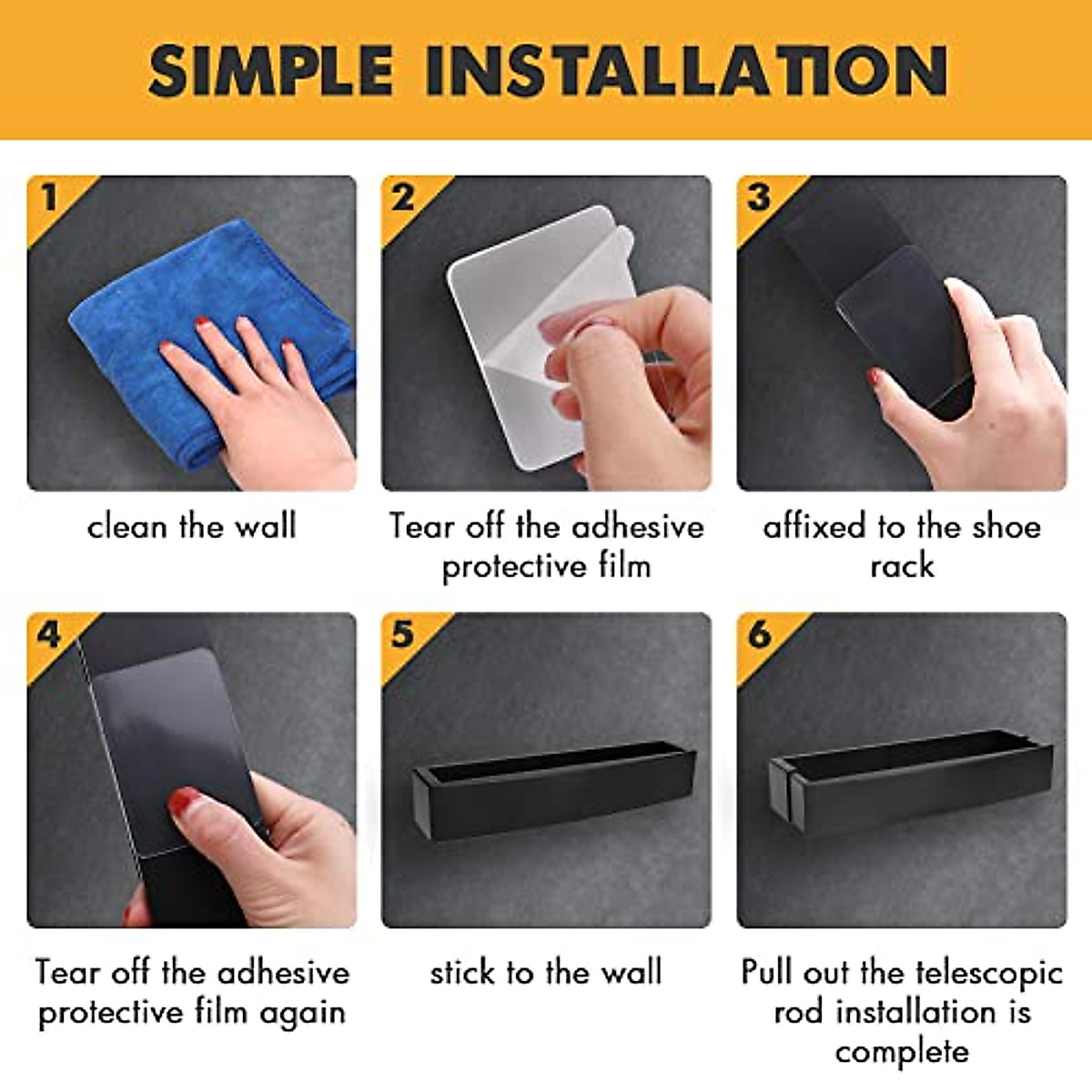 SIMPLE INSTALLATION

1

clean the wall

2

Tear off the adhesive protective film

3

affixed to the shoe rack

4

Tear off the adhesive protective film again

5

stick to the wall

6

Pull out the telescopic rod installation is complete