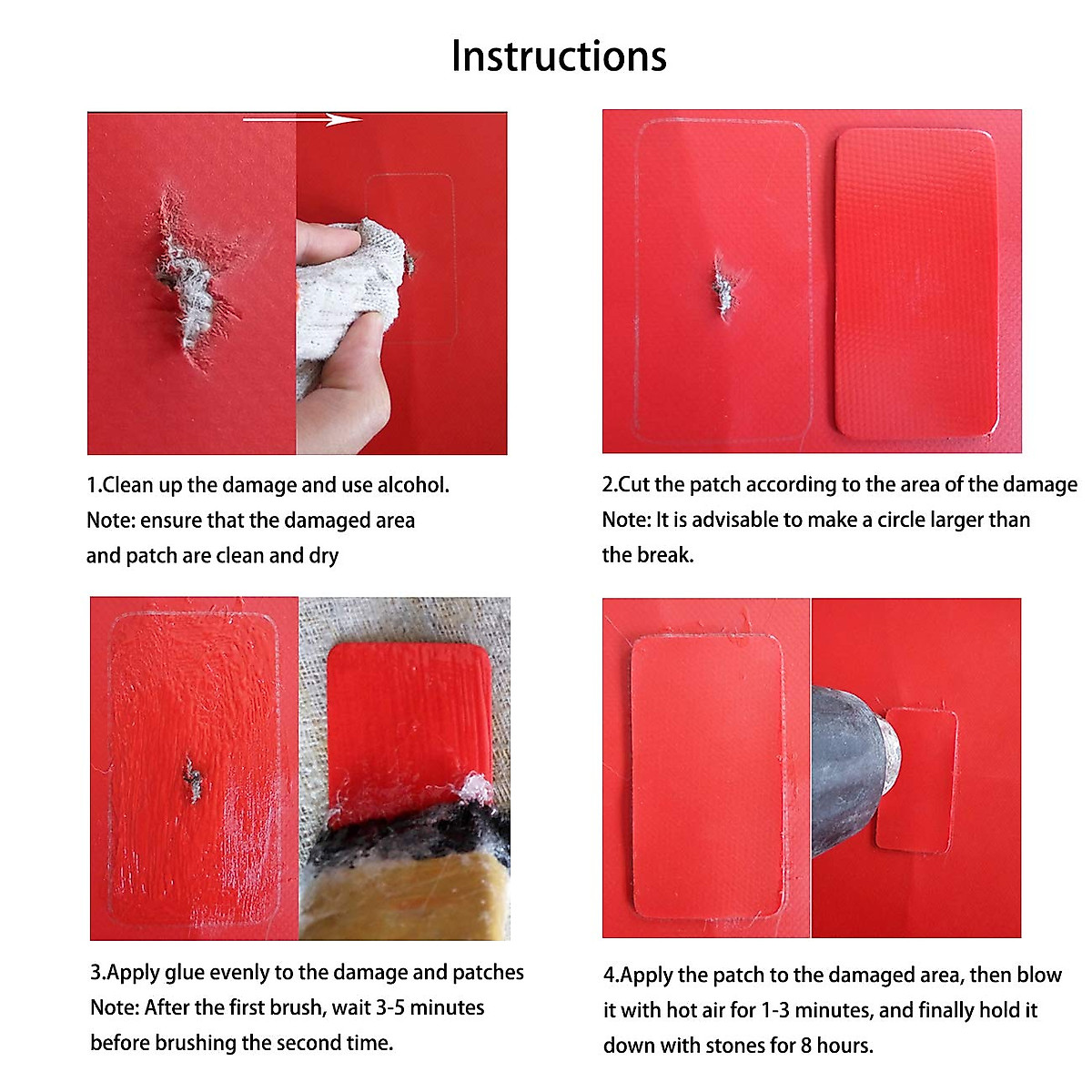 Instructions

1.Clean up the damage and use alcohol.
Note: ensure that the damaged area and patch are clean and dry

2.Cut the patch according to the area of the damage
Note: It is advisable to make a circle larger than the break.

3.Apply glue evenly to the damage and patches
Note: After the first brush, wait 3-5 minutes before brushing the second time.

4.Apply the patch to the damaged area, then blow it with hot air for 1-3 minutes, and finally hold it down with stones for 8 hours.