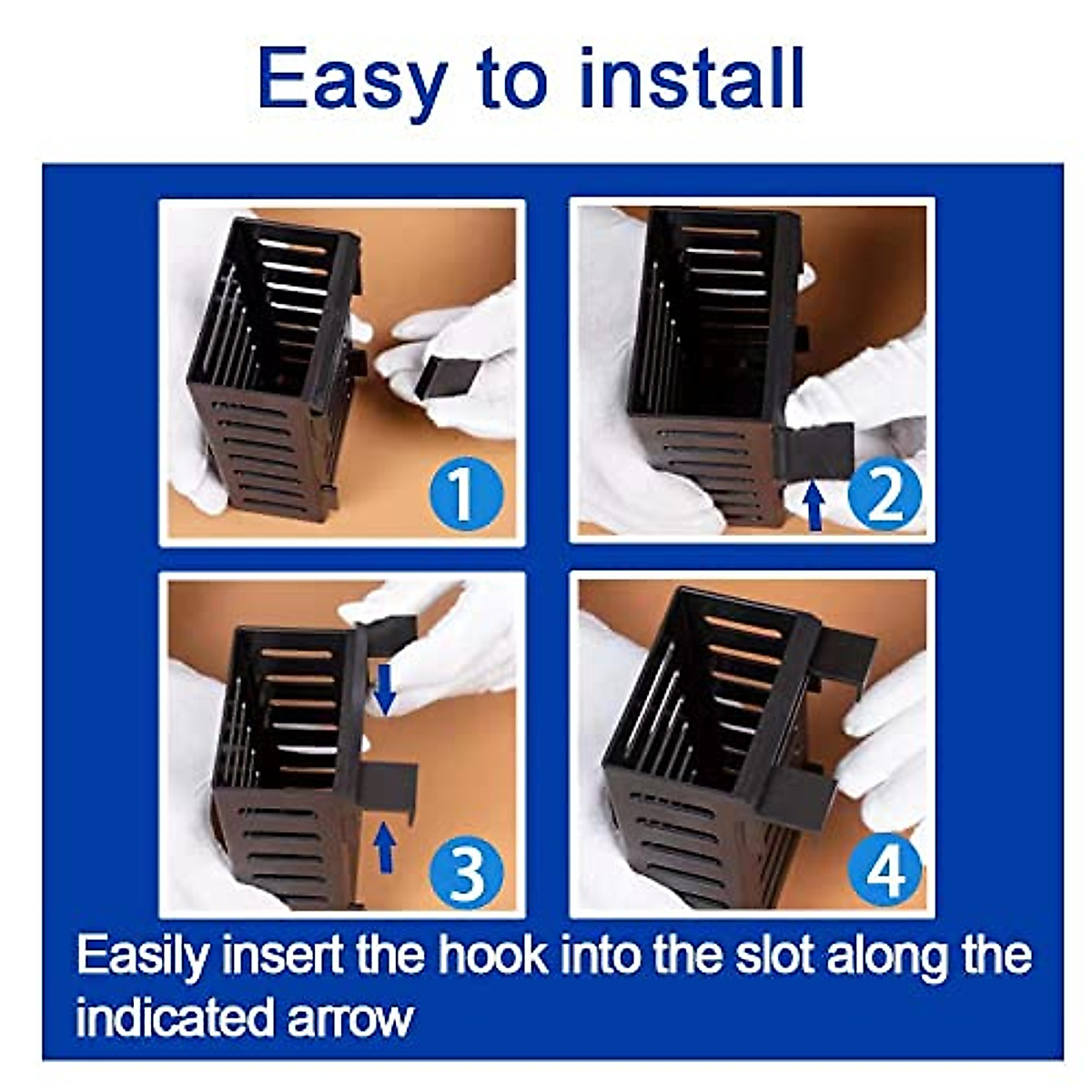 Easy to install

1

2

3

4

Easily insert the hook into the slot along the indicated arrow