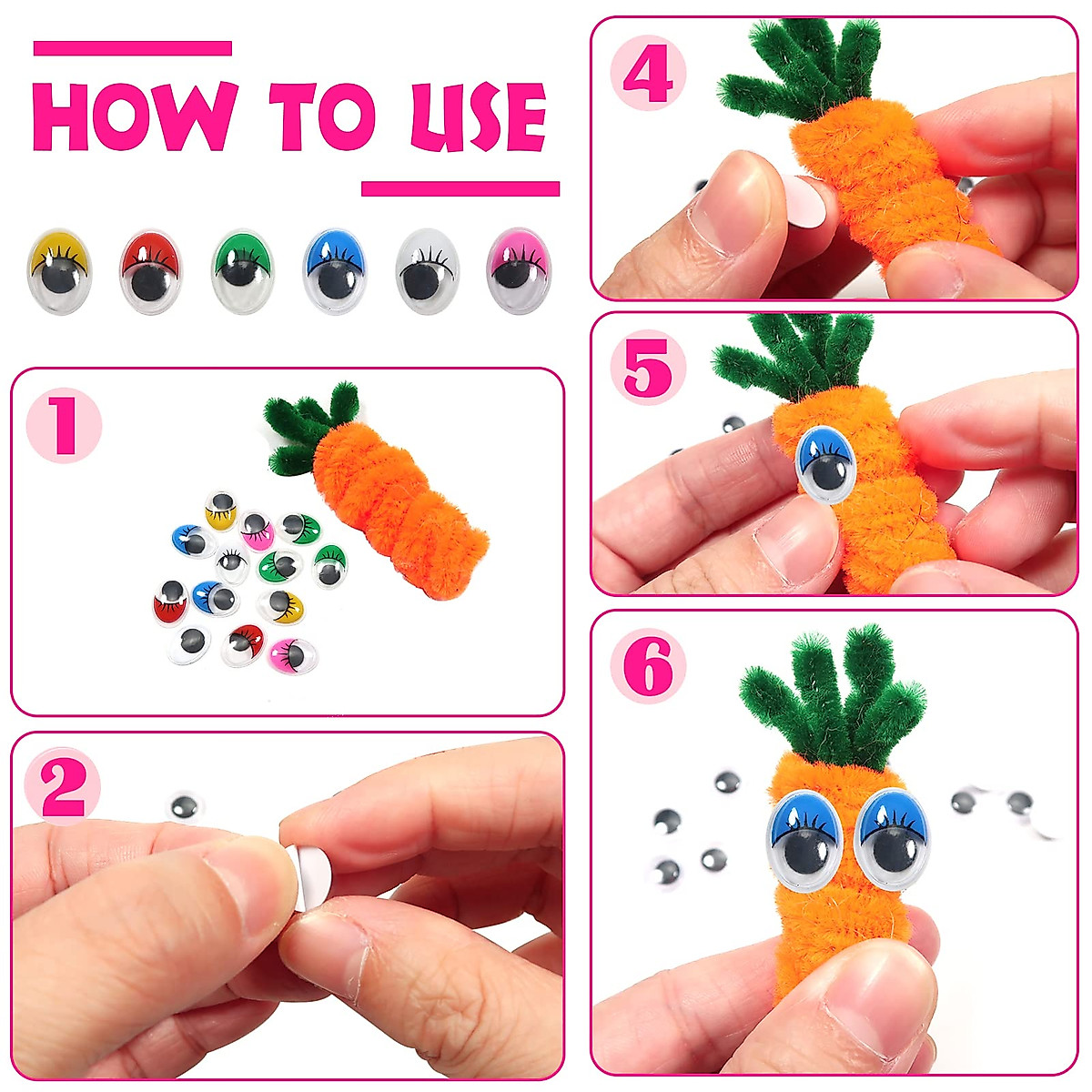 HOW TO USE

1

2

4

5

6