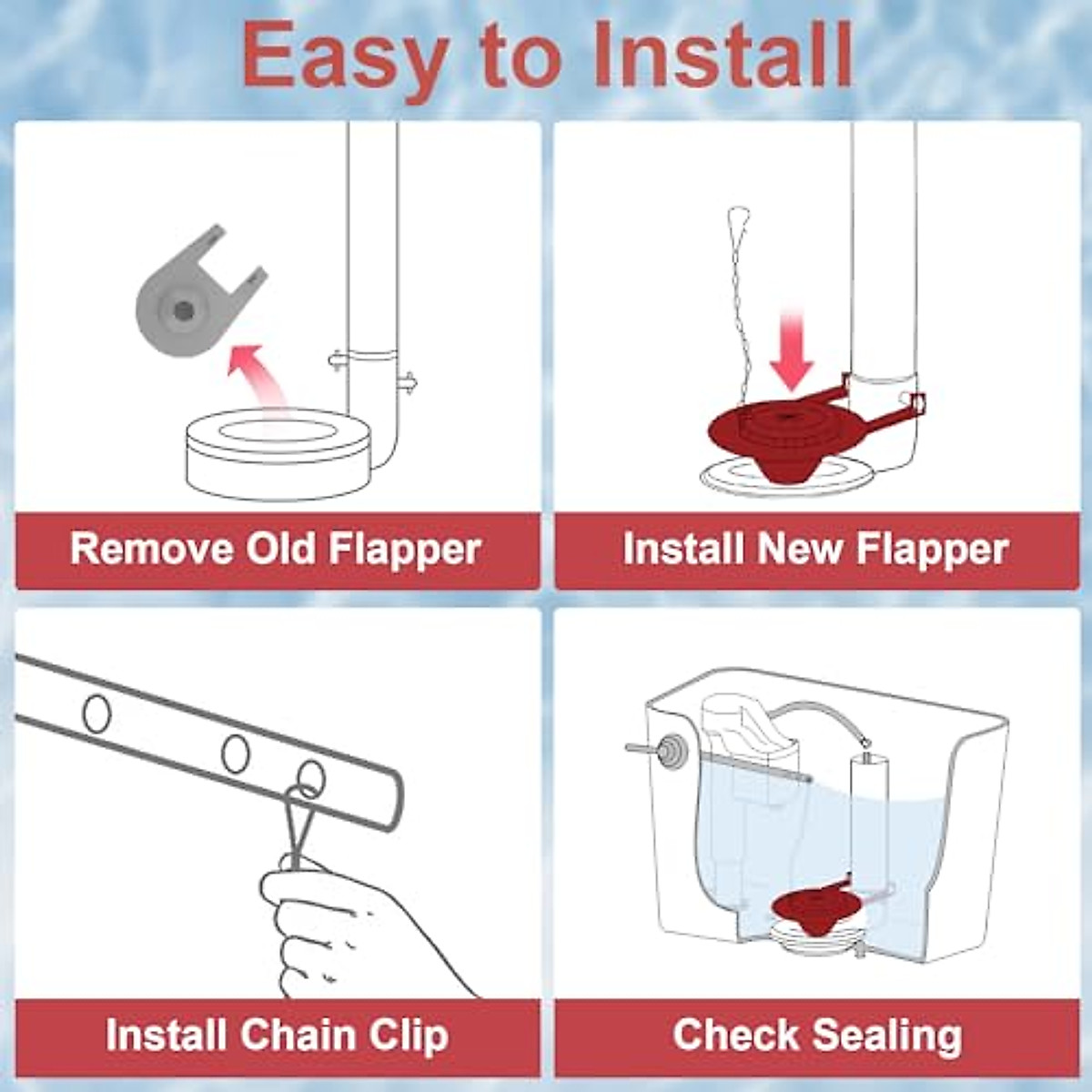 Easy to Install

Remove Old Flapper

Install New Flapper

Install Chain Clip

Check Sealing