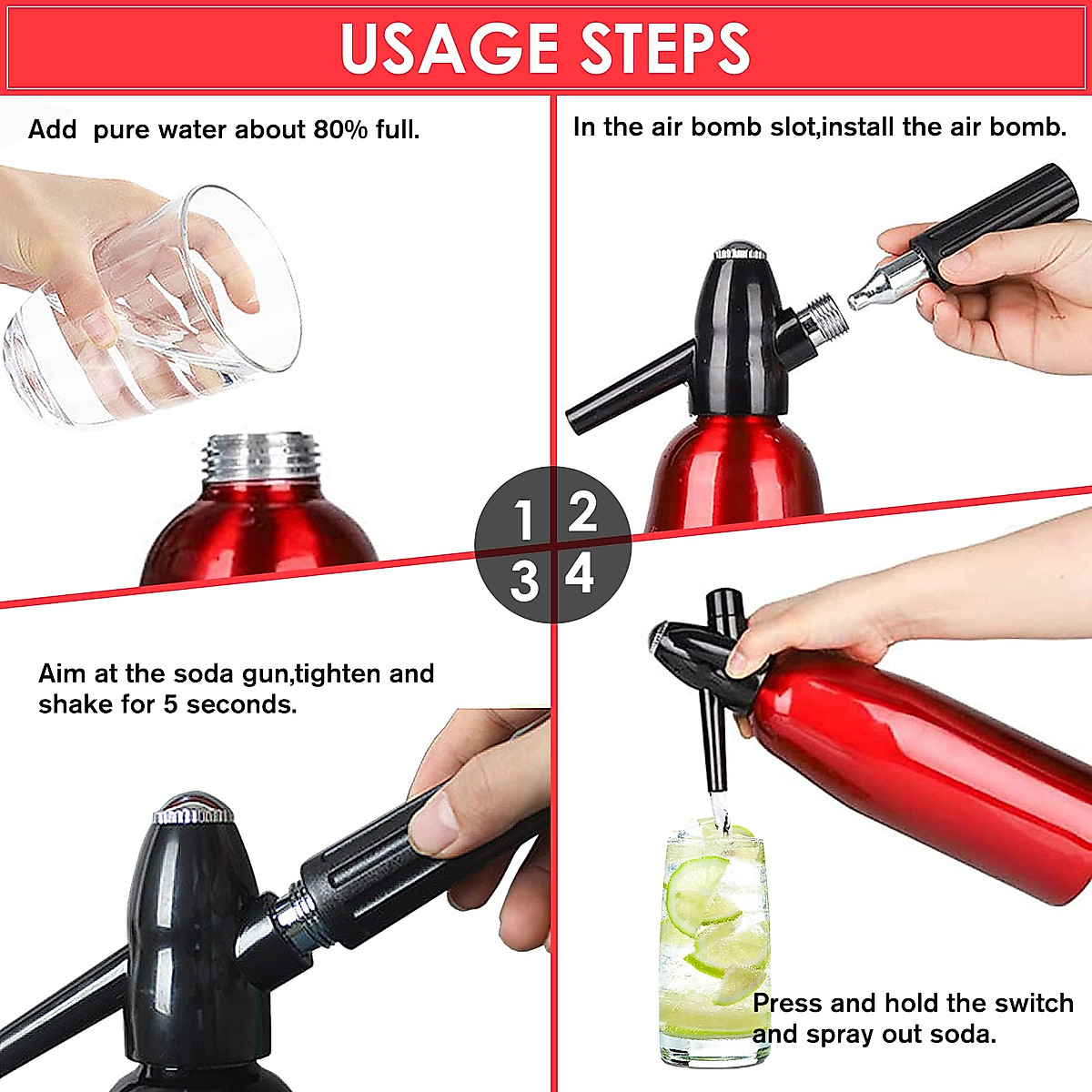 USAGE STEPS

Add pure water about 80% full.

In the air bomb slot,install the air bomb.

1 2
3 4

Aim at the soda gun,tighten and shake for 5 seconds.

Press and hold the switch and spray out soda.